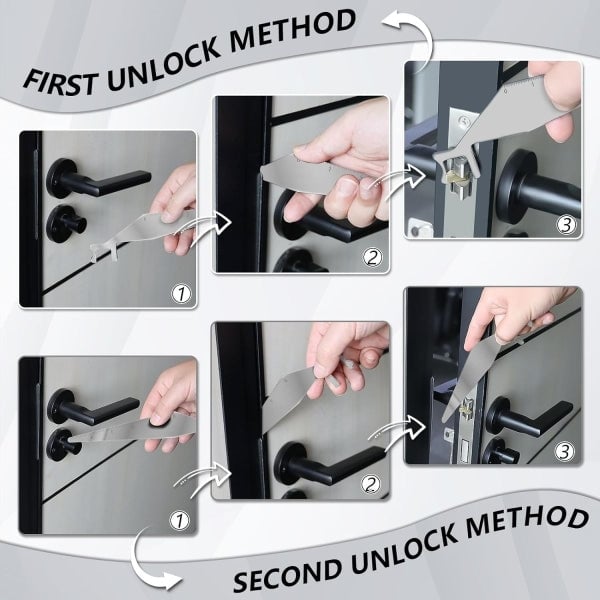 FIRST UNLOCK METHOD

1

2

3

1

2

3

SECOND UNLOCK METHOD