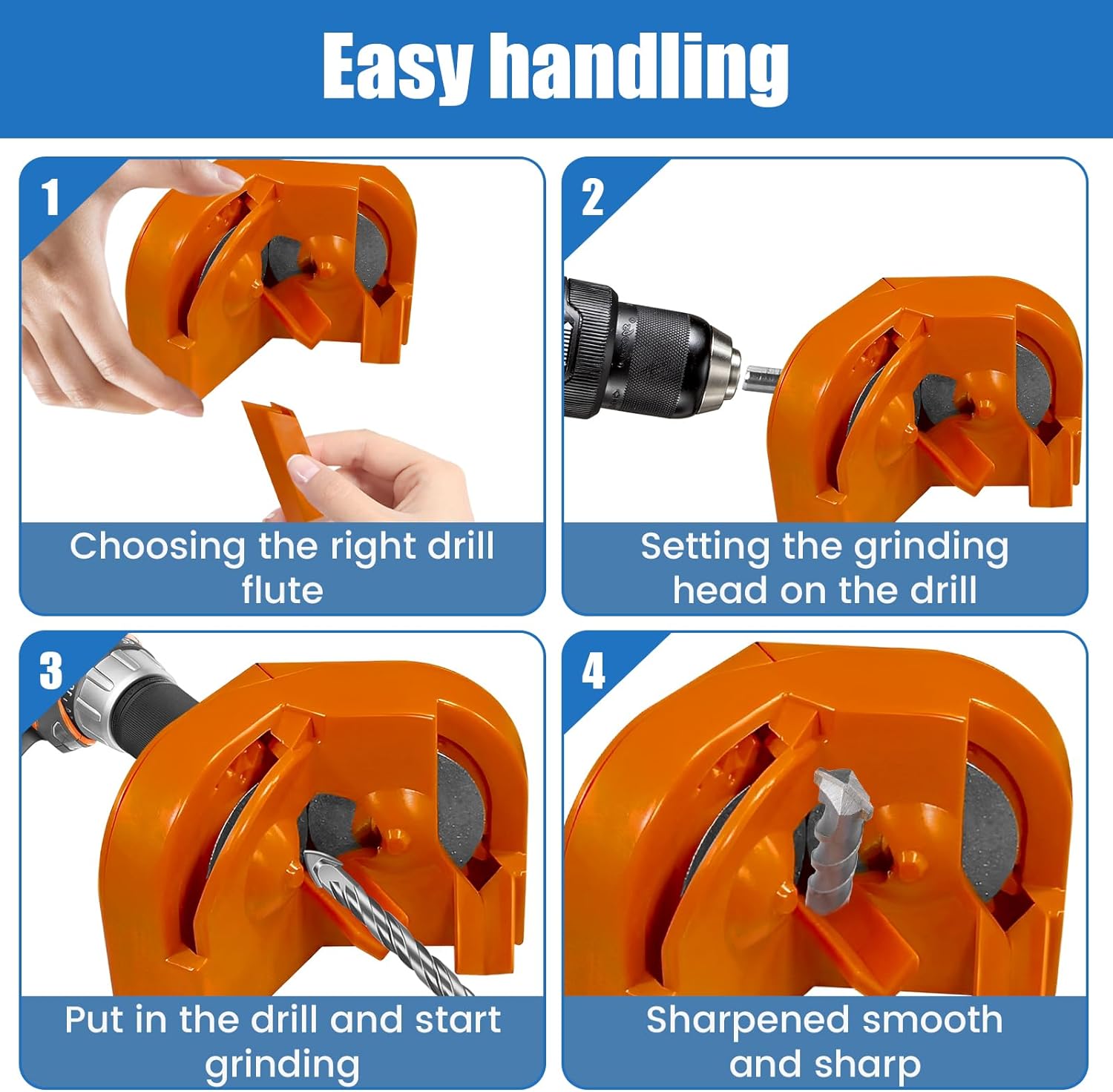 Easy handling

1
Choosing the right drill flute

2
Setting the grinding head on the drill

3
Put in the drill and start grinding

4
Sharpened smooth and sharp