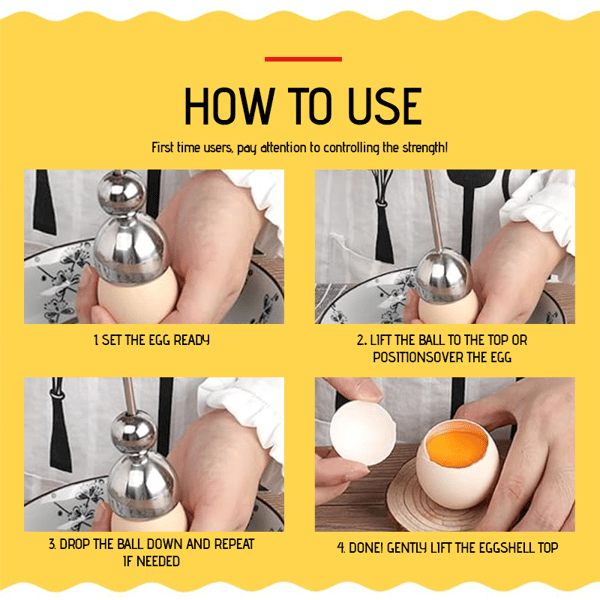 HOW TO USE

First time users, pay attention to controlling the strength!

1 SET THE EGG READY

2. LIFT THE BALL TO THE TOP OR POSITIONSOVER THE EGG

3. DROP THE BALL DOWN AND REPEAT IF NEEDED

4. DONE! GENTLY LIFT THE EGGSHELL TOP