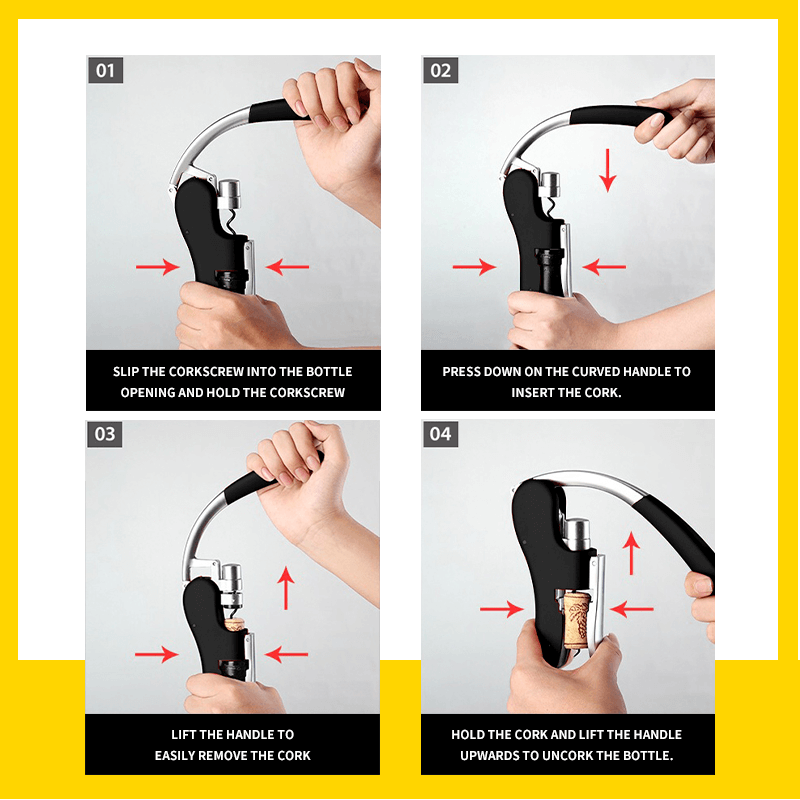 01

SLIP THE CORKSCREW INTO THE BOTTLE OPENING AND HOLD THE CORKSCREW

02

PRESS DOWN ON THE CURVED HANDLE TO INSERT THE CORK.

03

LIFT THE HANDLE TO EASILY REMOVE THE CORK

04

HOLD THE CORK AND LIFT THE HANDLE UPWARDS TO UNCORK THE BOTTLE.