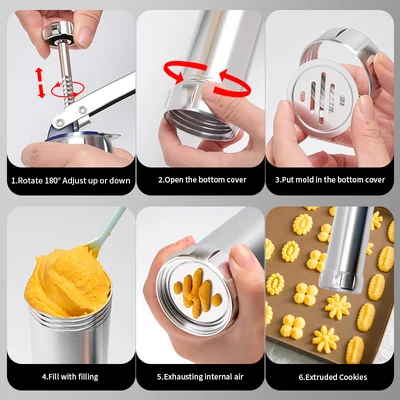 1.Rotate 180° Adjust up or down

2.Open the bottom cover

3.Put mold in the bottom cover

4.Fill with filling

5.Exhausting internal air

6.Extruded Cookies