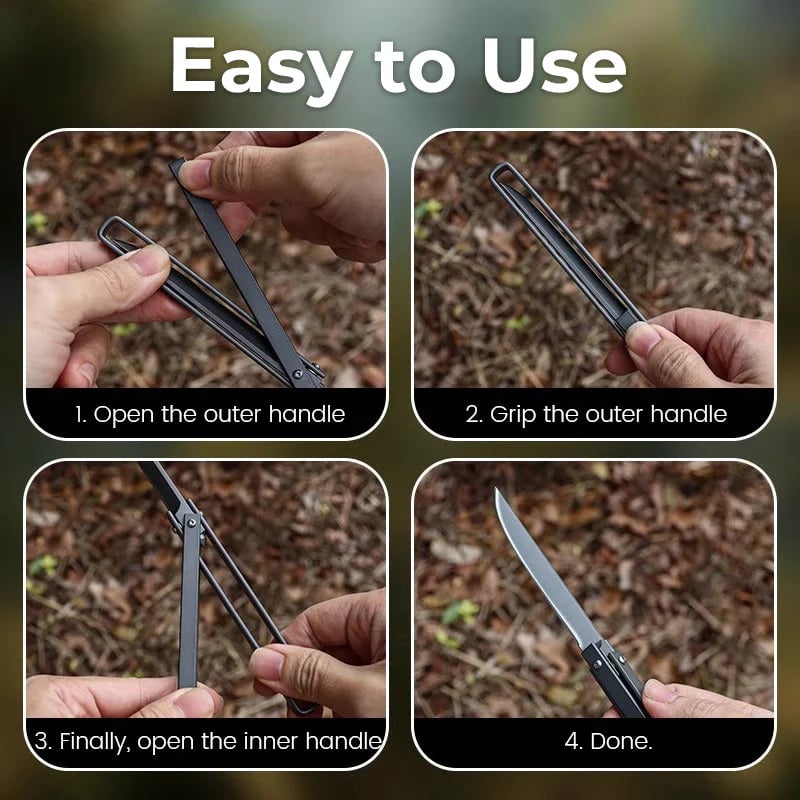 Easy to Use

1. Open the outer handle

2. Grip the outer handle

3. Finally, open the inner handle

4. Done.