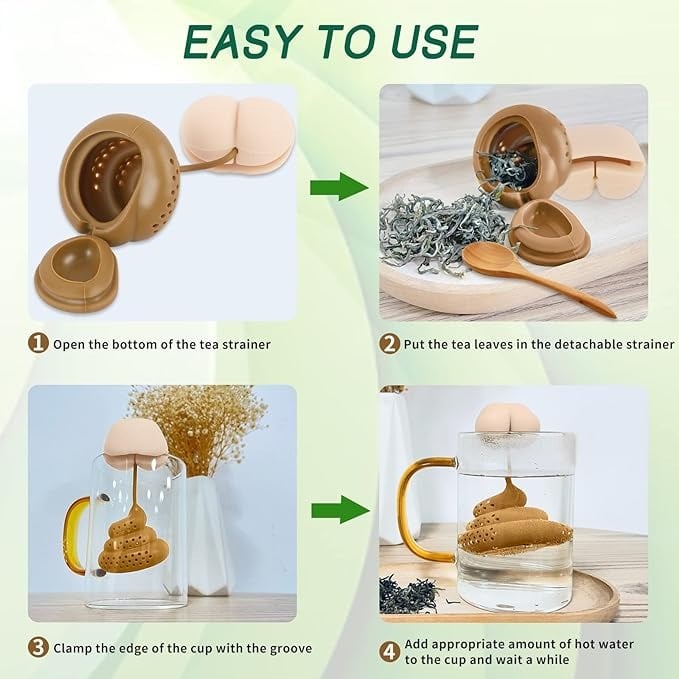 EASY TO USE

1 Open the bottom of the tea strainer

2 Put the tea leaves in the detachable strainer

3 Clamp the edge of the cup with the groove

4 Add appropriate amount of hot water to the cup and wait a while