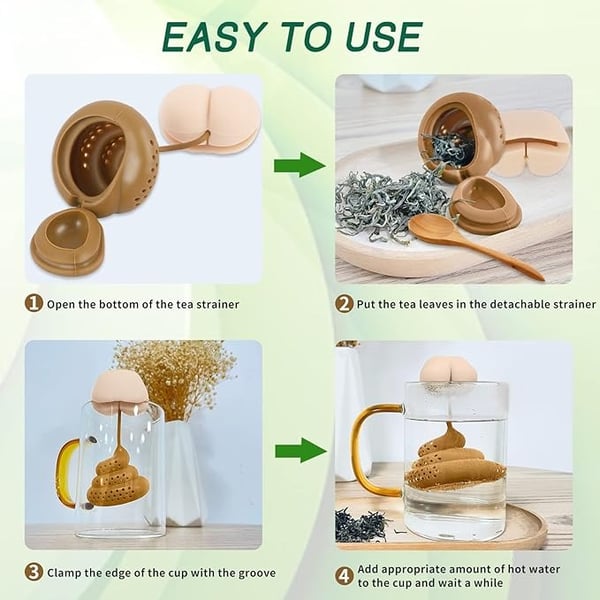 EASY TO USE

1 Open the bottom of the tea strainer

2 Put the tea leaves in the detachable strainer

3 Clamp the edge of the cup with the groove

4 Add appropriate amount of hot water to the cup and wait a while