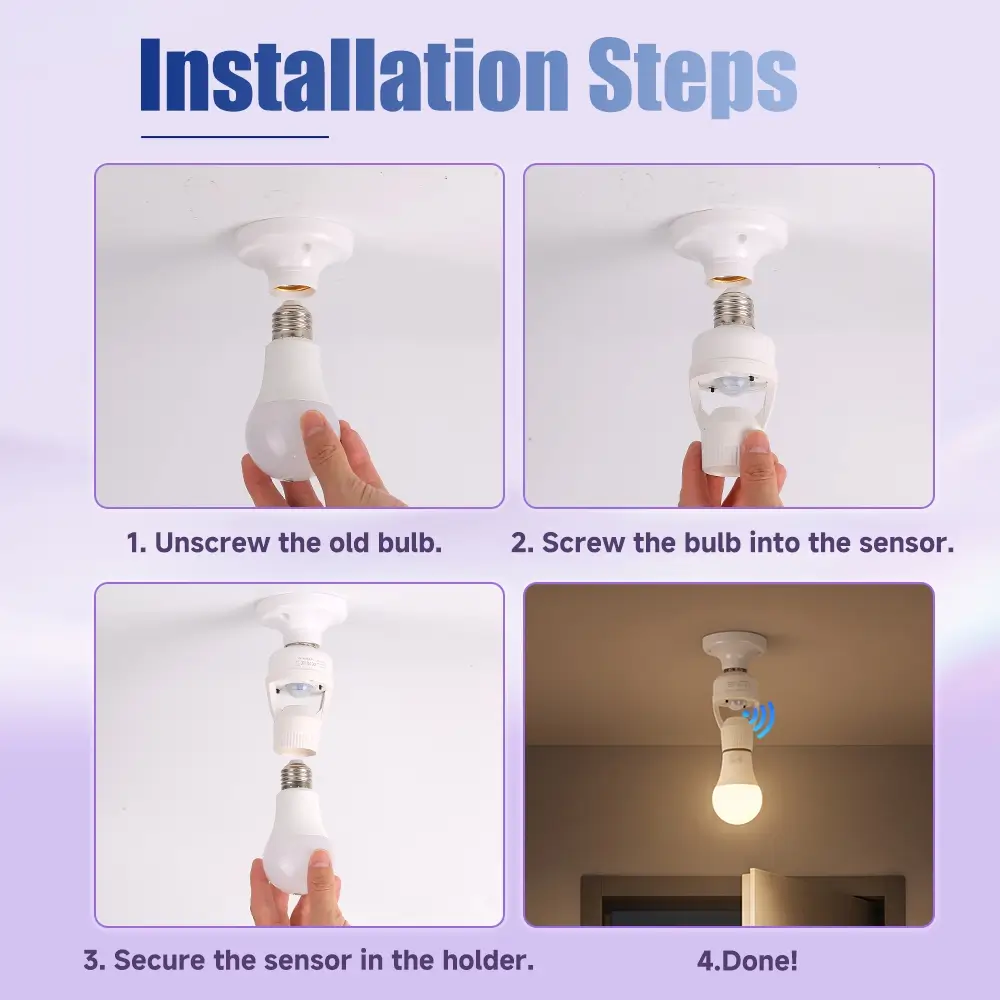 Installation Steps

1. Unscrew the old bulb.

2. Screw the bulb into the sensor.

3. Secure the sensor in the holder.

4.Done!