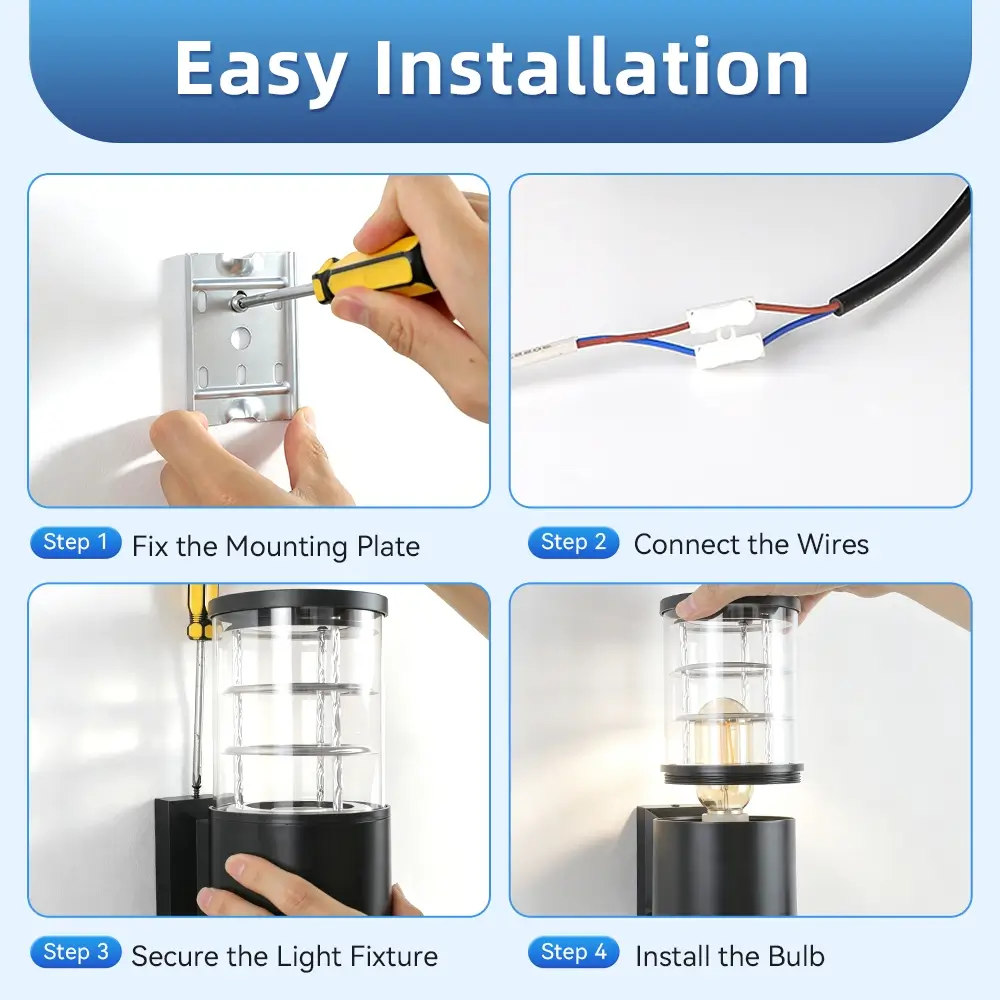 Easy Installation

Step 1 Fix the Mounting Plate

Step 2 Connect the Wires

Step 3 Secure the Light Fixture

Step 4 Install the Bulb