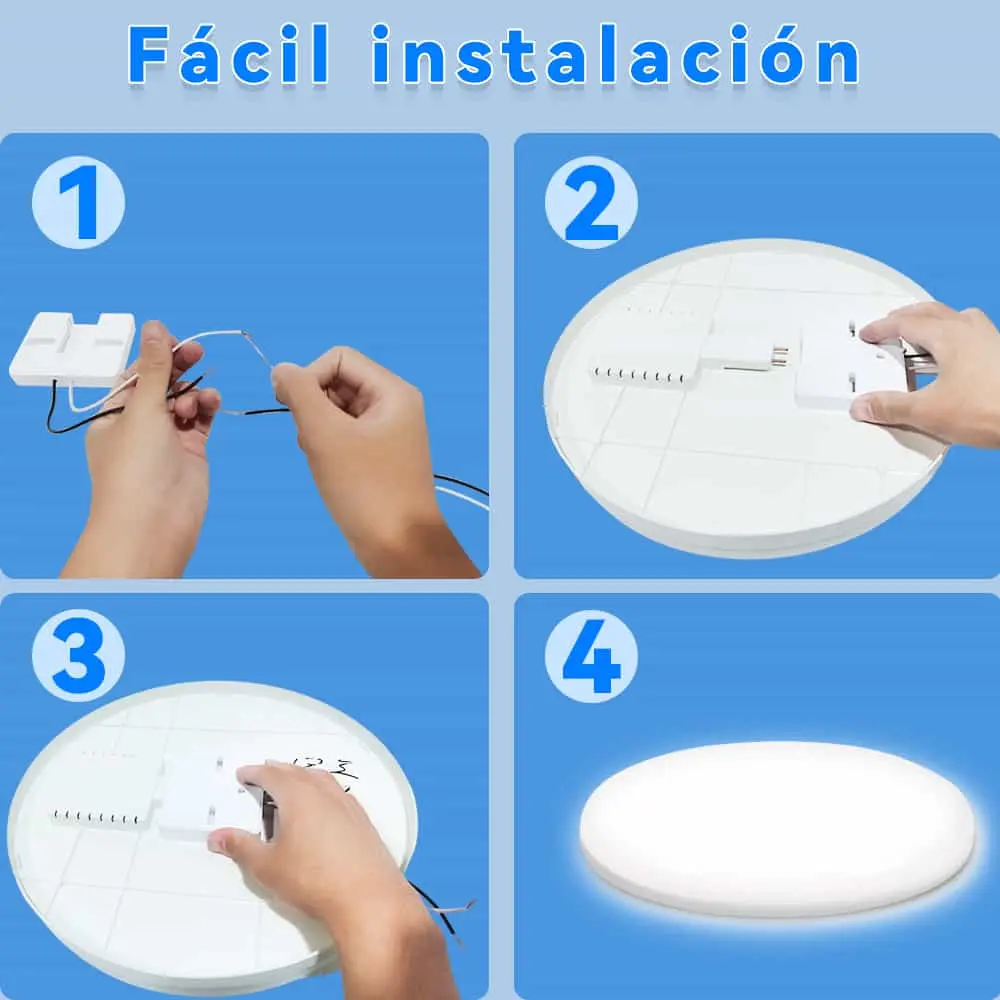 Fácil instalación

1

2

3

4