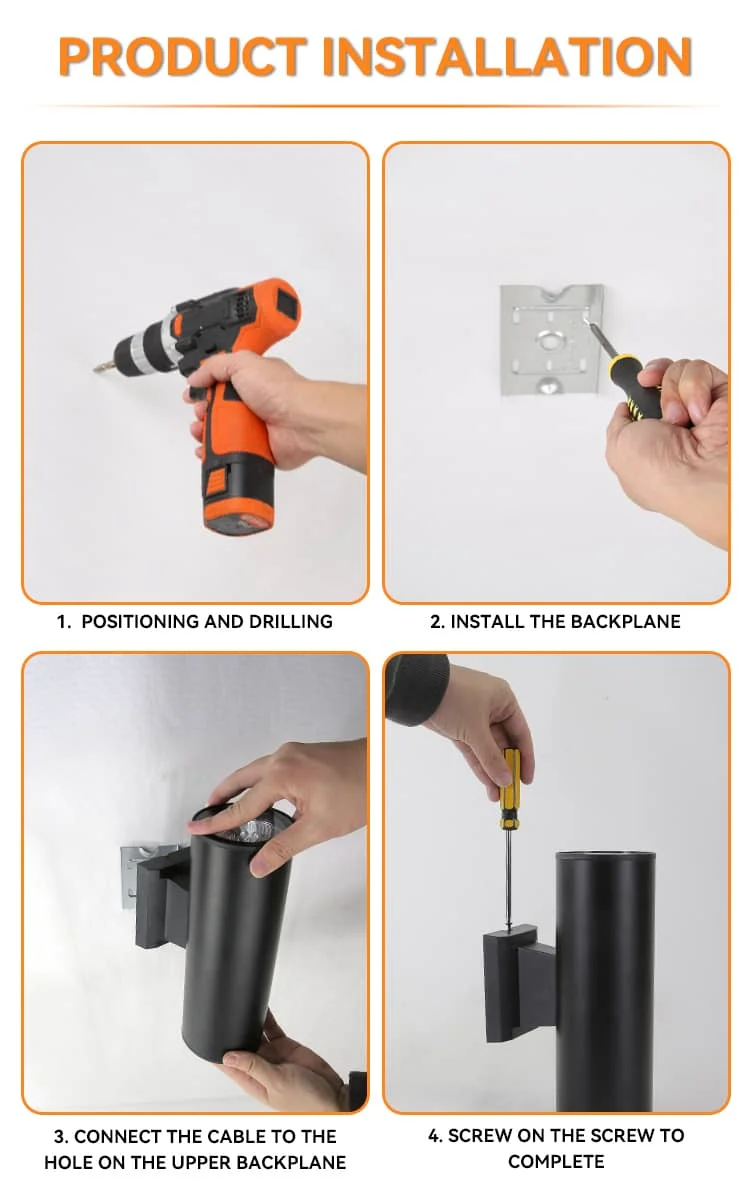 PRODUCT INSTALLATION

1. POSITIONING AND DRILLING

2. INSTALL THE BACKPLANE

3. CONNECT THE CABLE TO THE HOLE ON THE UPPER BACKPLANE

4. SCREW ON THE SCREW TO COMPLETE