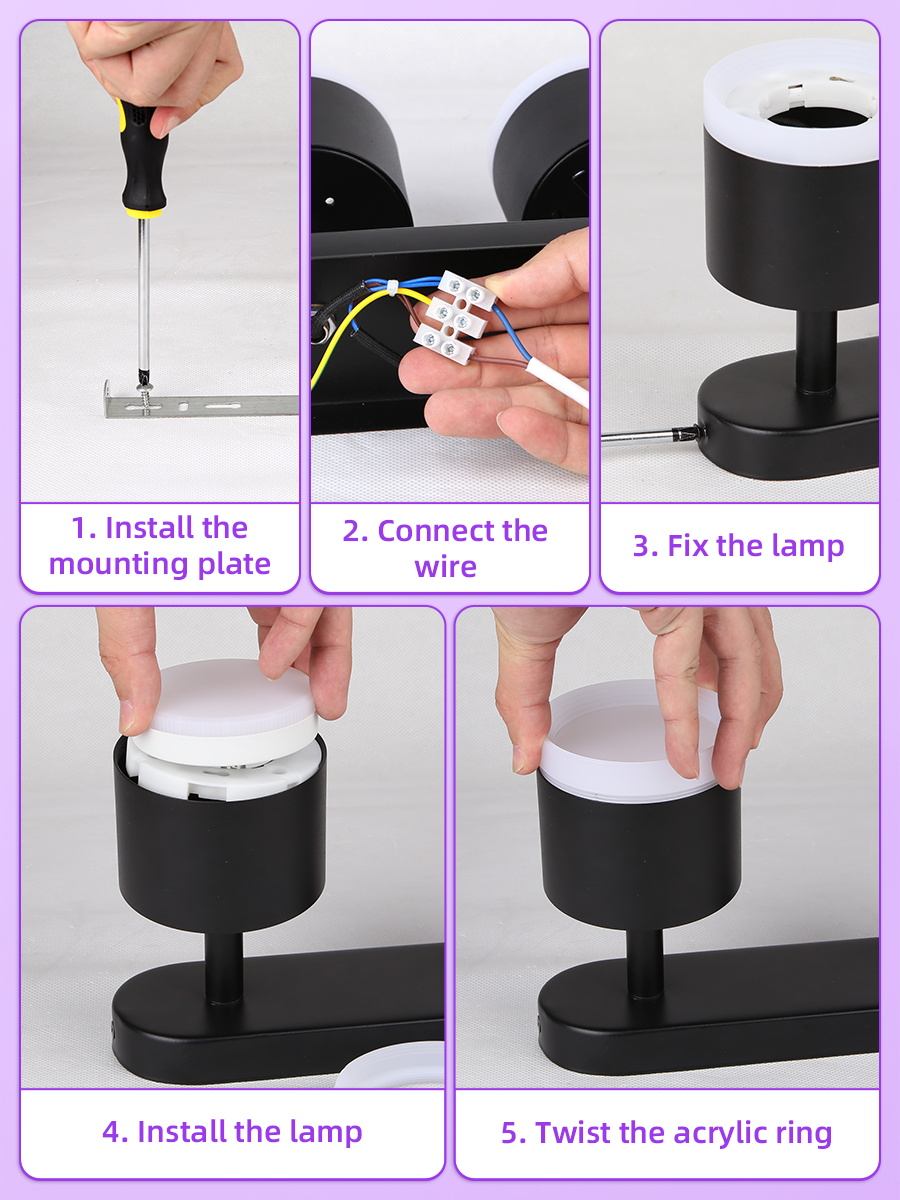 1. Install the mounting plate

2. Connect the wire

3. Fix the lamp

4. Install the lamp

5. Twist the acrylic ring