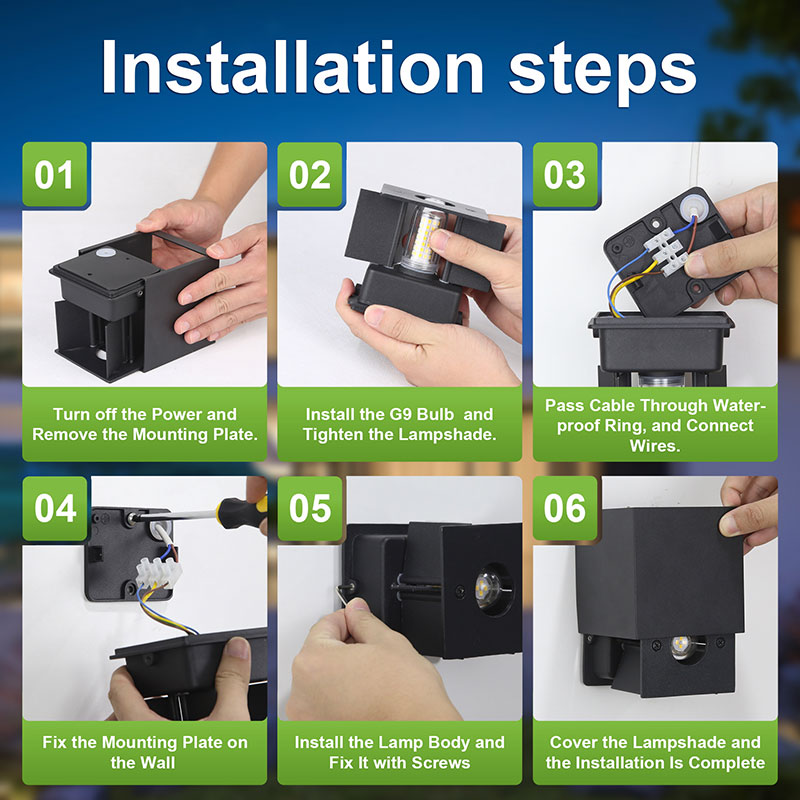 Installation steps

01

Turn off the Power and Remove the Mounting Plate.

02

Install the G9 Bulb and Tighten the Lampshade.

03

Pass Cable Through Waterproof Ring, and Connect Wires.

04

Fix the Mounting Plate on the Wall

05

Install the Lamp Body and Fix It with Screws

06

Cover the Lampshade and the Installation Is Complete