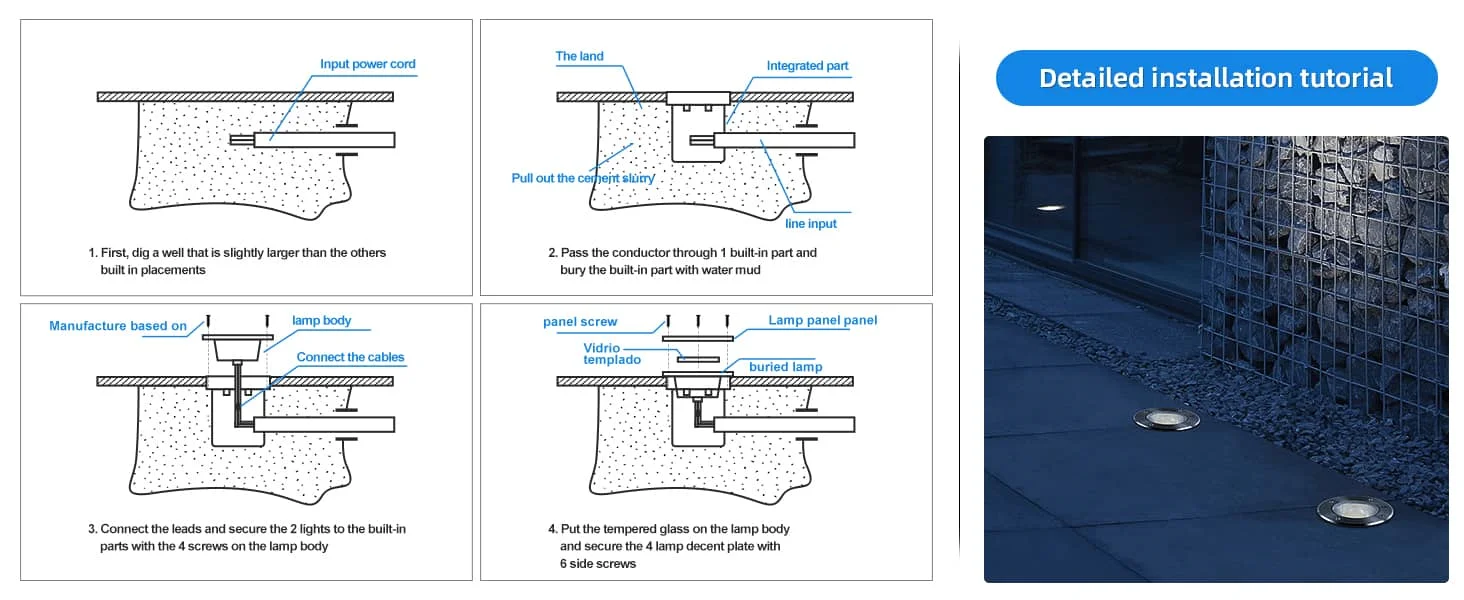 Input power cord

1. First, dig a well that is slightly larger than the others built in placements

The land

Integrated part

Pull out the cement slurry

line input

2. Pass the conductor through 1 built-in part and bury the built-in part with water mud

Manufacture based on

lamp body

Connect the cables

3. Connect the leads and secure the 2 lights to the built-in parts with the 4 screws on the lamp body

panel screw

Lamp panel panel

Vidrio templado

buried lamp

4. Put the tempered glass on the lamp body and secure the 4 lamp decent plate with 6 side screws

Detailed installation tutorial