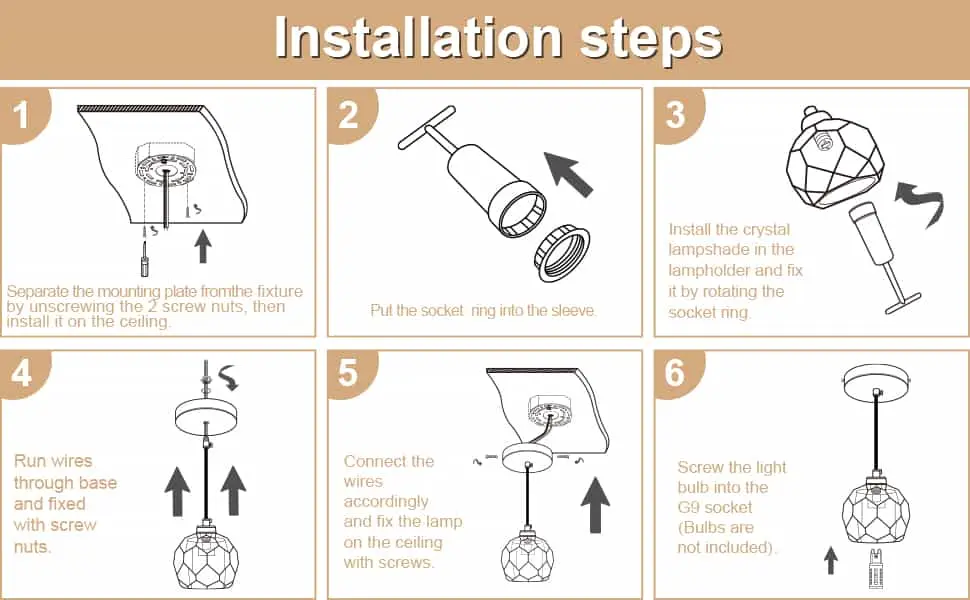 Installation steps

1

Separate the mounting plate fromthe fixture by unscrewing the 2 screw nuts, then install it on the ceiling.

2

Put the socket ring into the sleeve.

3

Install the crystal lampshade in the lampholder and fix it by rotating the socket ring.

4

Run wires through base and fixed with screw nuts.

5

Connect the wires accordingly and fix the lamp on the ceiling with screws.

6

Screw the light bulb into the G9 socket (Bulbs are not included).