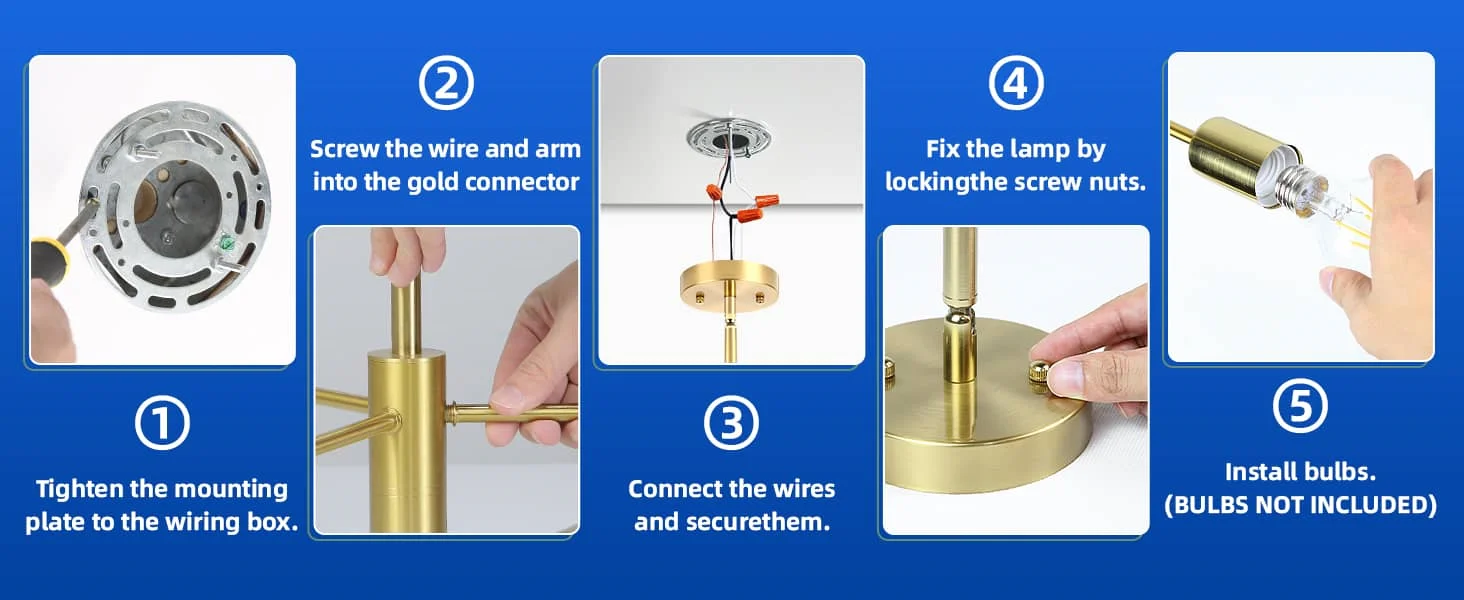 ①
Tighten the mounting plate to the wiring box.

②
Screw the wire and arm into the gold connector

③
Connect the wires and securethem.

④
Fix the lamp by lockingthe screw nuts.

⑤
Install bulbs.
(BULBS NOT INCLUDED)