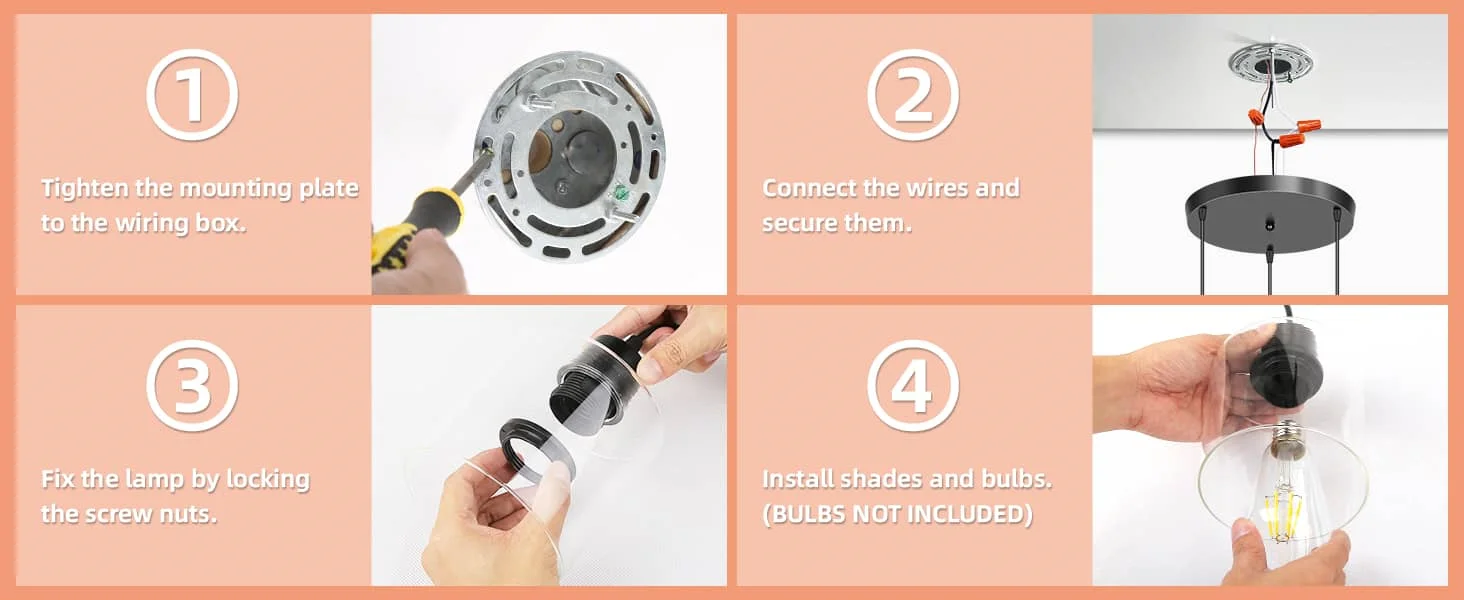 ①

Tighten the mounting plate to the wiring box.

②

Connect the wires and secure them.

③

Fix the lamp by locking the screw nuts.

④

Install shades and bulbs. (BULBS NOT INCLUDED)