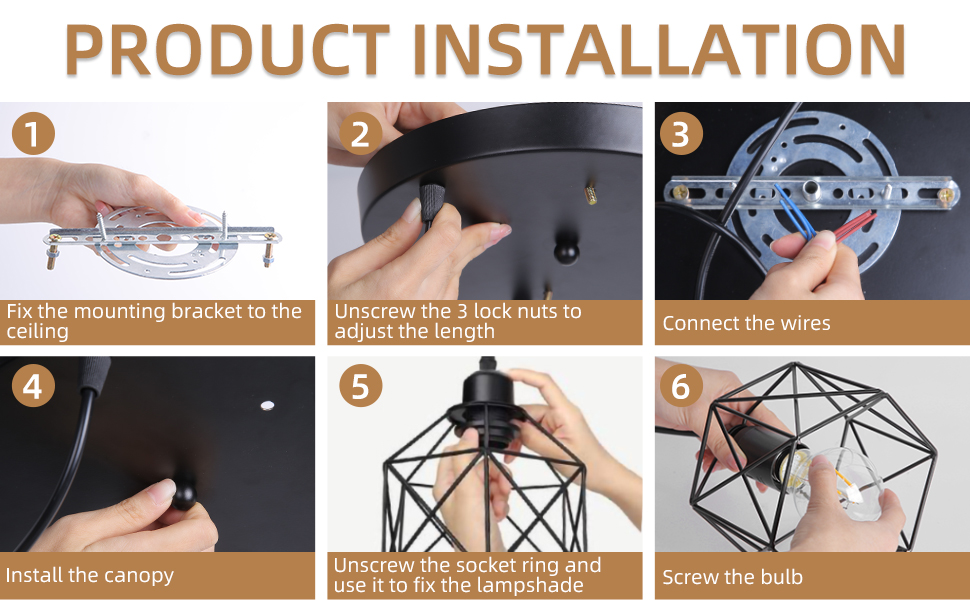 PRODUCT INSTALLATION

1
Fix the mounting bracket to the ceiling

2
Unscrew the 3 lock nuts to adjust the length

3
Connect the wires

4
Install the canopy

5
Unscrew the socket ring and use it to fix the lampshade

6
Screw the bulb