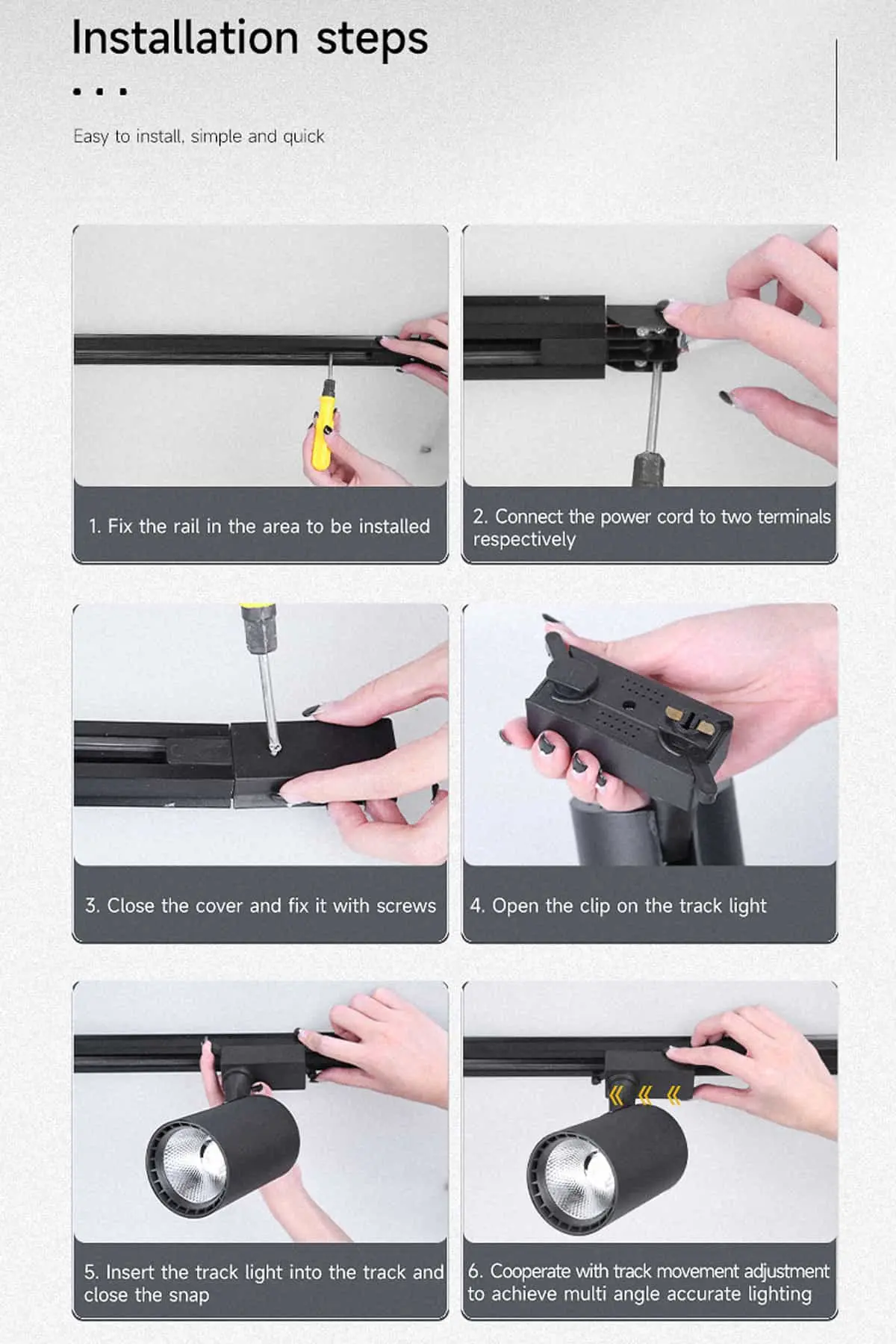 Installation steps

Easy to install, simple and quick

1. Fix the rail in the area to be installed

2. Connect the power cord to two terminals respectively

3. Close the cover and fix it with screws

4. Open the clip on the track light

5. Insert the track light into the track and close the snap

6. Cooperate with track movement adjustment to achieve multi angle accurate lighting