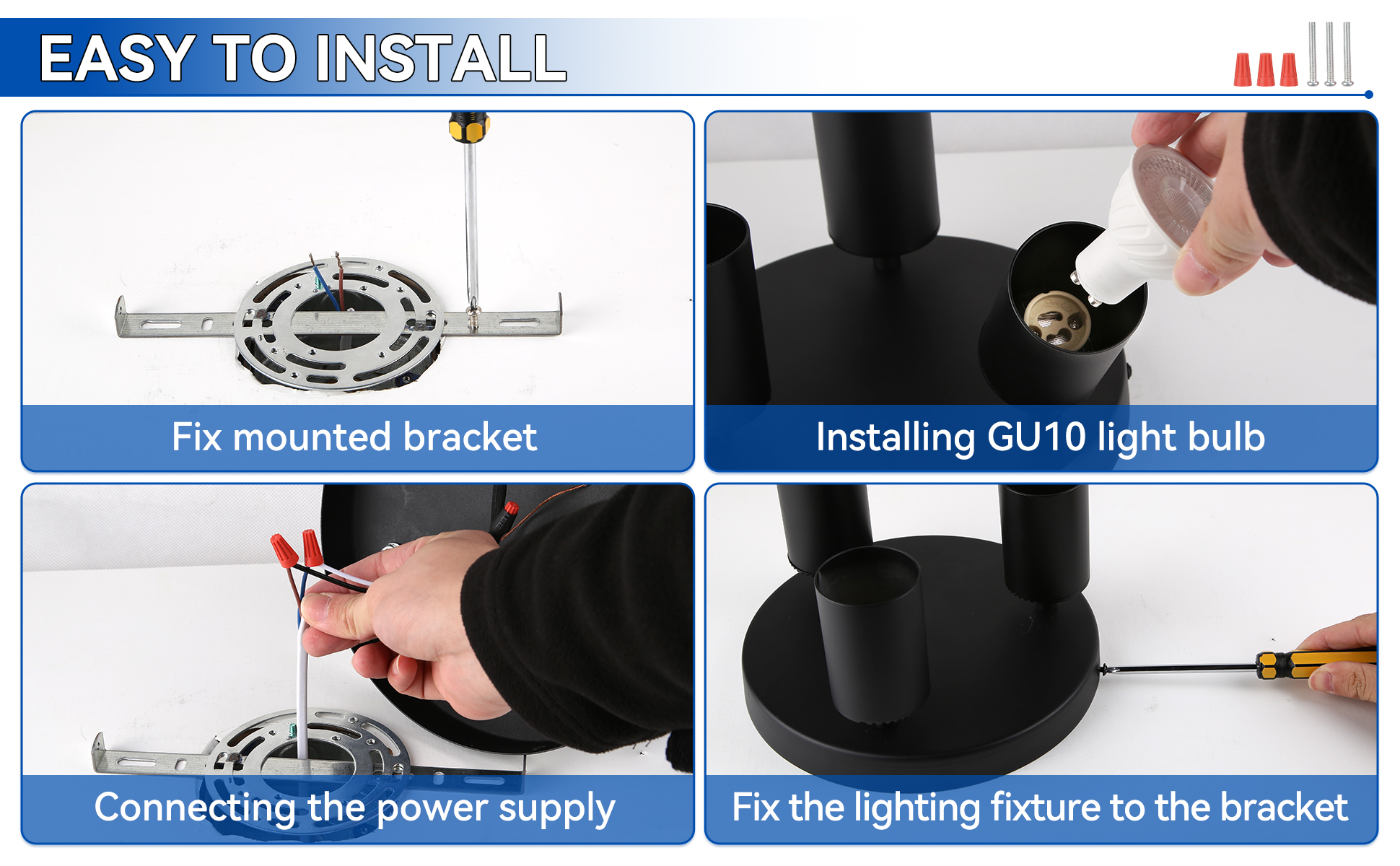 EASY TO INSTALL

Fix mounted bracket

Installing GU10 light bulb

Connecting the power supply

Fix the lighting fixture to the bracket