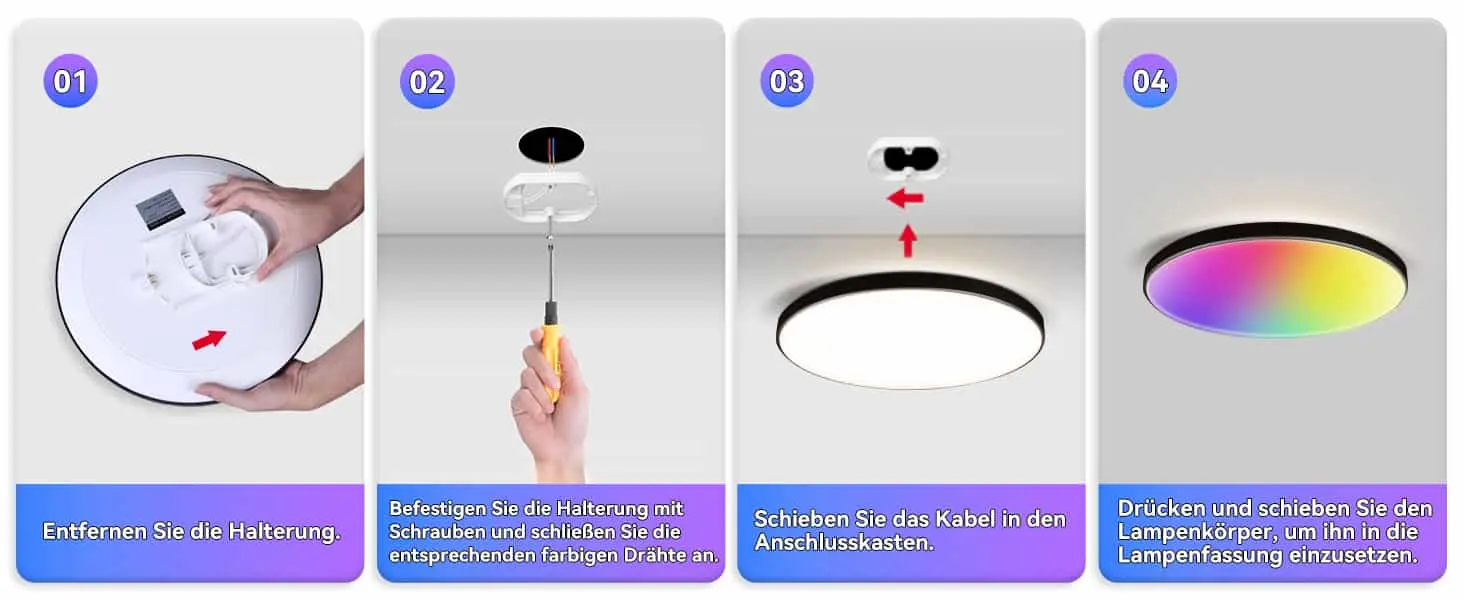 01

Entfernen Sie die Halterung.

02

Befestigen Sie die Halterung mit Schrauben und schließen Sie die entsprechenden farbigen Drähte an.

03

Schieben Sie das Kabel in den Anschlusskasten.

04

Drücken und schieben Sie den Lampenkörper, um ihn in die Lampenfassung einzusetzen.