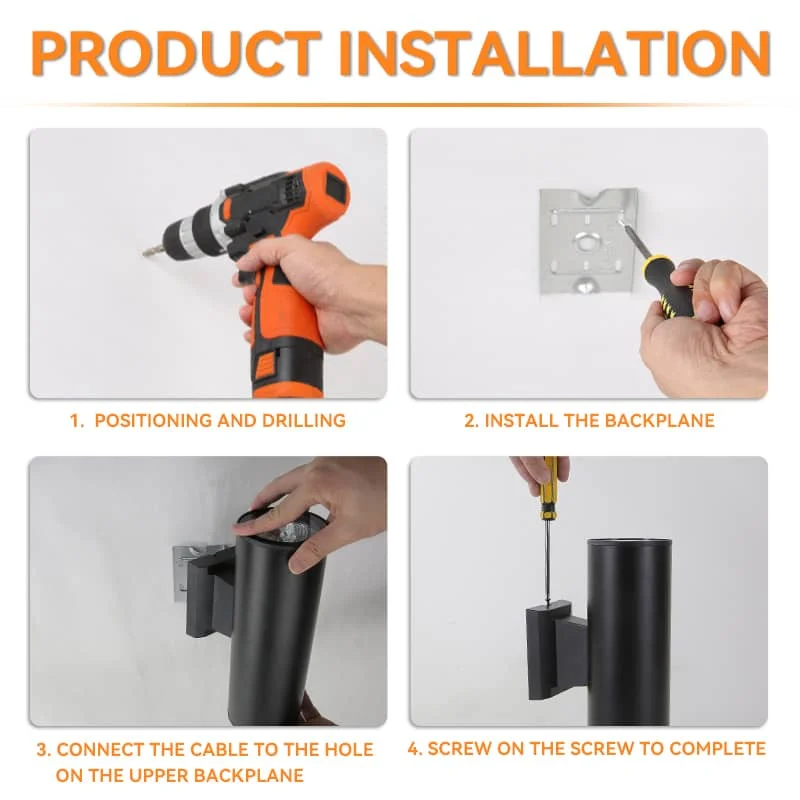 PRODUCT INSTALLATION

1. POSITIONING AND DRILLING

2. INSTALL THE BACKPLANE

3. CONNECT THE CABLE TO THE HOLE ON THE UPPER BACKPLANE

4. SCREW ON THE SCREW TO COMPLETE