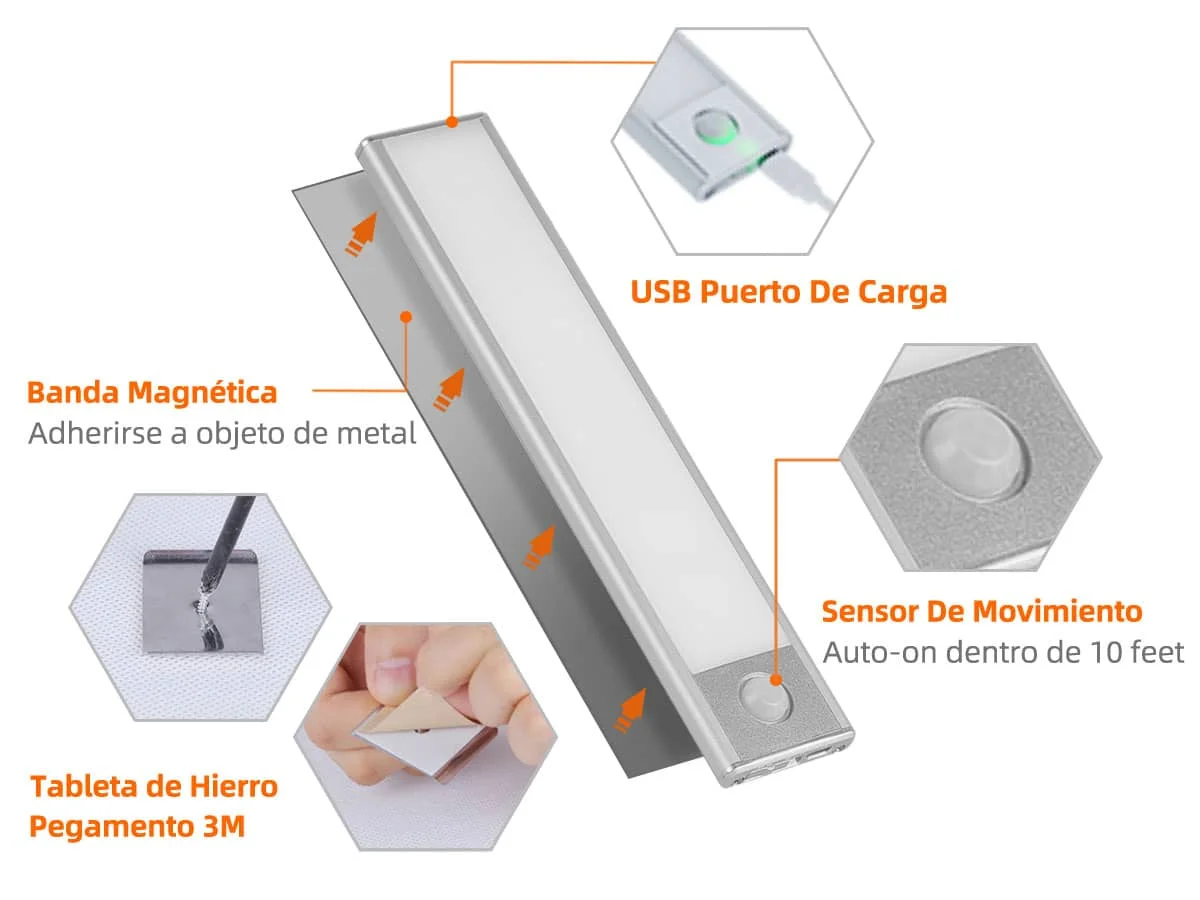 USB Puerto De Carga

Banda Magnética
Adherirse a objeto de metal

Sensor De Movimiento
Auto-on dentro de 10 feet

Tableta de Hierro
Pegamento 3M