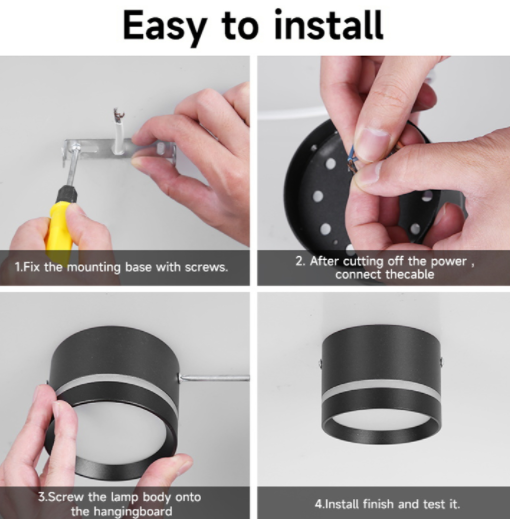 Easy to install

1.Fix the mounting base with screws.

2. After cutting off the power , connect thecable

3.Screw the lamp body onto the hangingboard

4.Install finish and test it.