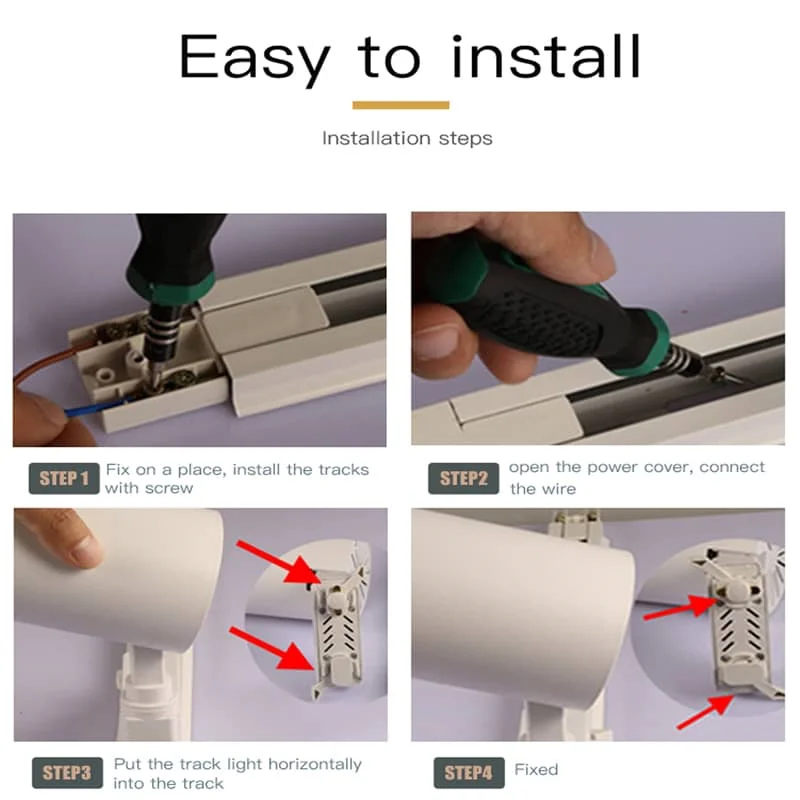 Easy to install

Installation steps

STEP 1 Fix on a place, install the tracks with screw

STEP2 open the power cover, connect the wire

STEP3 Put the track light horizontally into the track

STEP4 Fixed