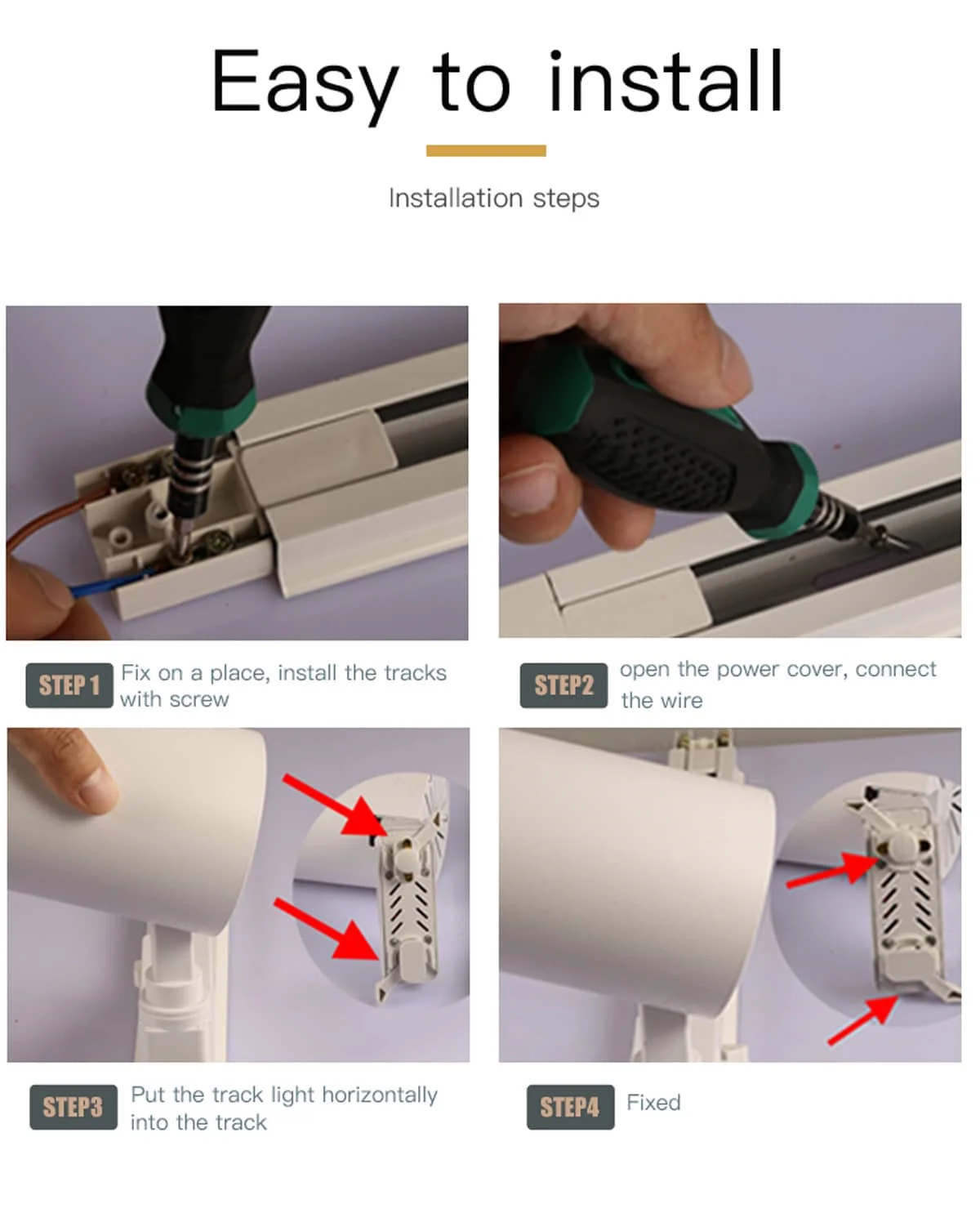 Easy to install

Installation steps

STEP 1 Fix on a place, install the tracks with screw

STEP2 open the power cover, connect the wire

STEP3 Put the track light horizontally into the track

STEP4 Fixed