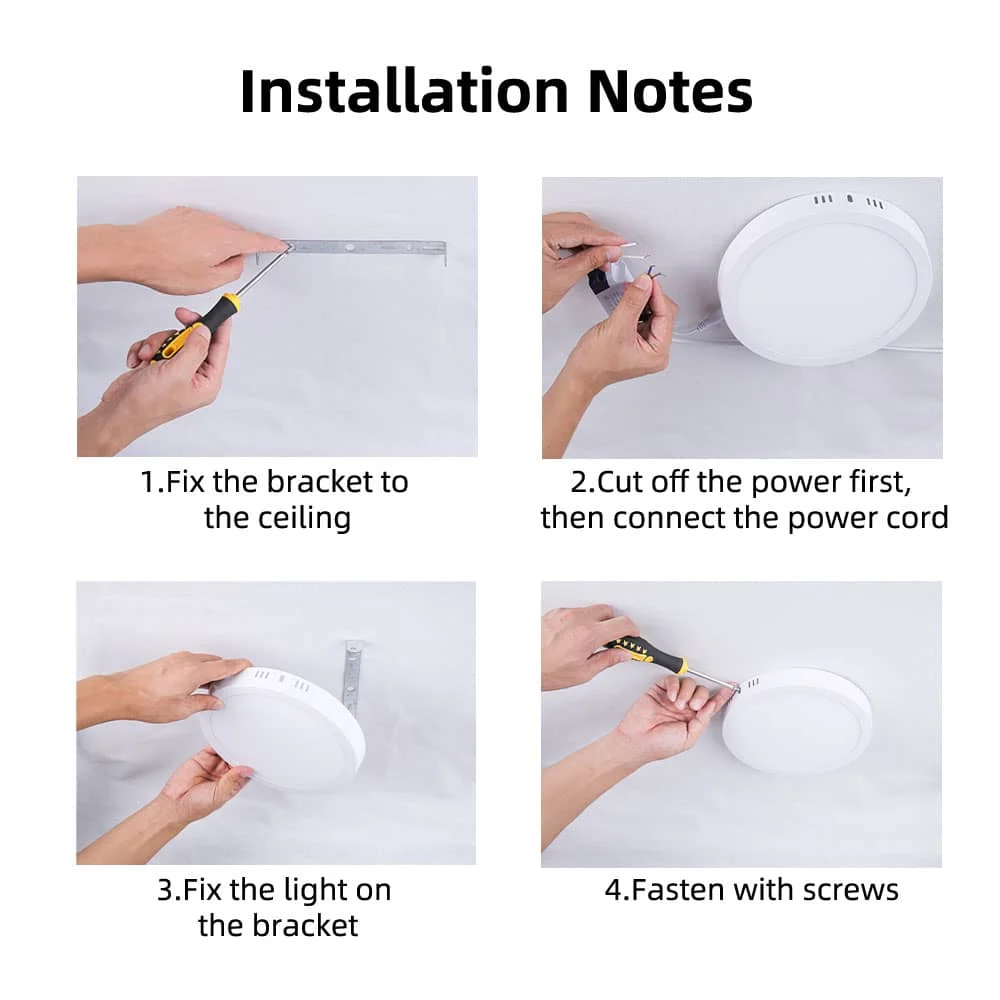 Installation Notes

1.Fix the bracket to the ceiling

2.Cut off the power first, then connect the power cord

3.Fix the light on the bracket

4.Fasten with screws