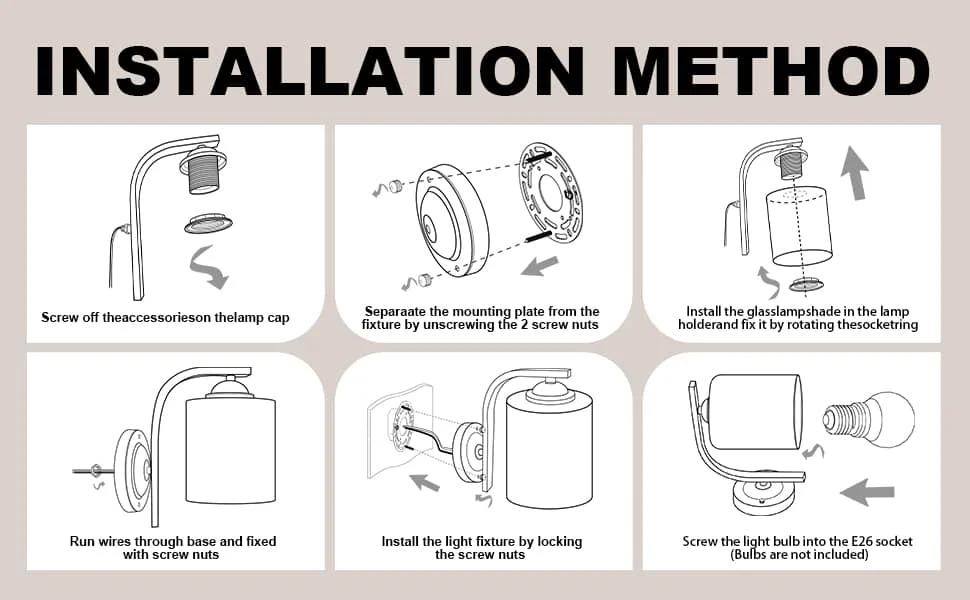 INSTALLATION METHOD

Screw off theaccessorieson thelamp cap

Separaate the mounting plate from the fixture by unscrewing the 2 screw nuts

Install the glasslampshade in the lamp holderand fix it by rotating thesocketring

Run wires through base and fixed with screw nuts

Install the light fixture by locking the screw nuts

Screw the light bulb into the E26 socket (Bulbs are not included)