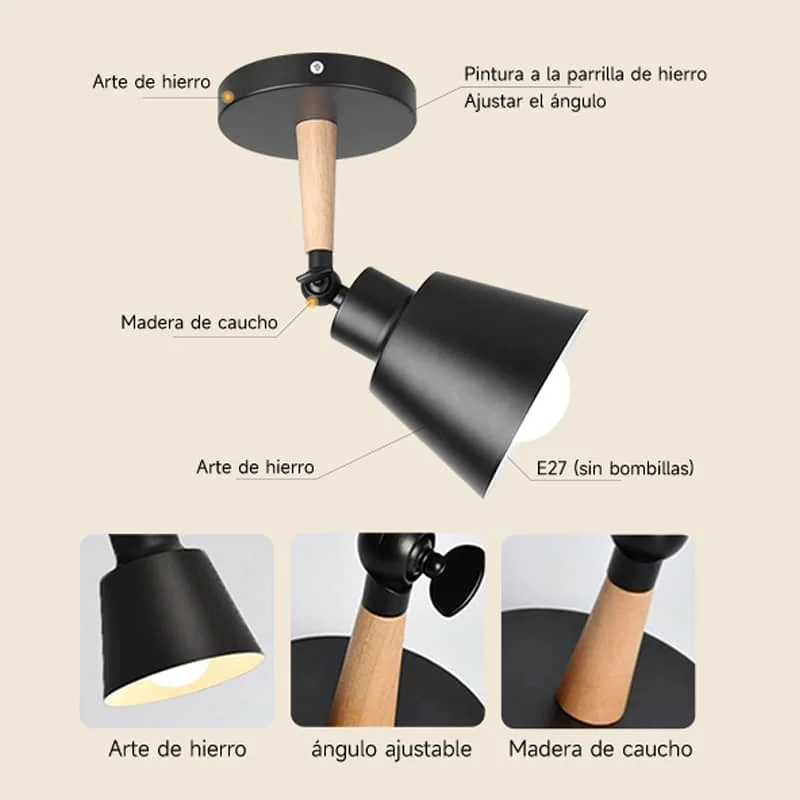 Arte de hierro

Pintura a la parrilla de hierro
Ajustar el ángulo

Madera de caucho

Arte de hierro

E27 (sin bombillas)

Arte de hierro

ángulo ajustable

Madera de caucho