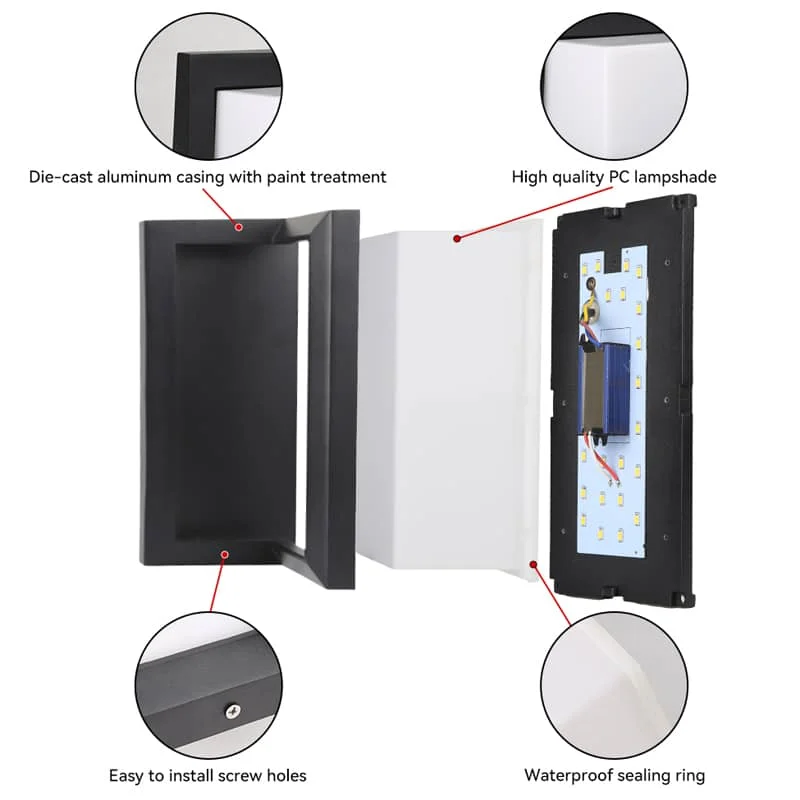 Die-cast aluminum casing with paint treatment

High quality PC lampshade

Easy to install screw holes

Waterproof sealing ring