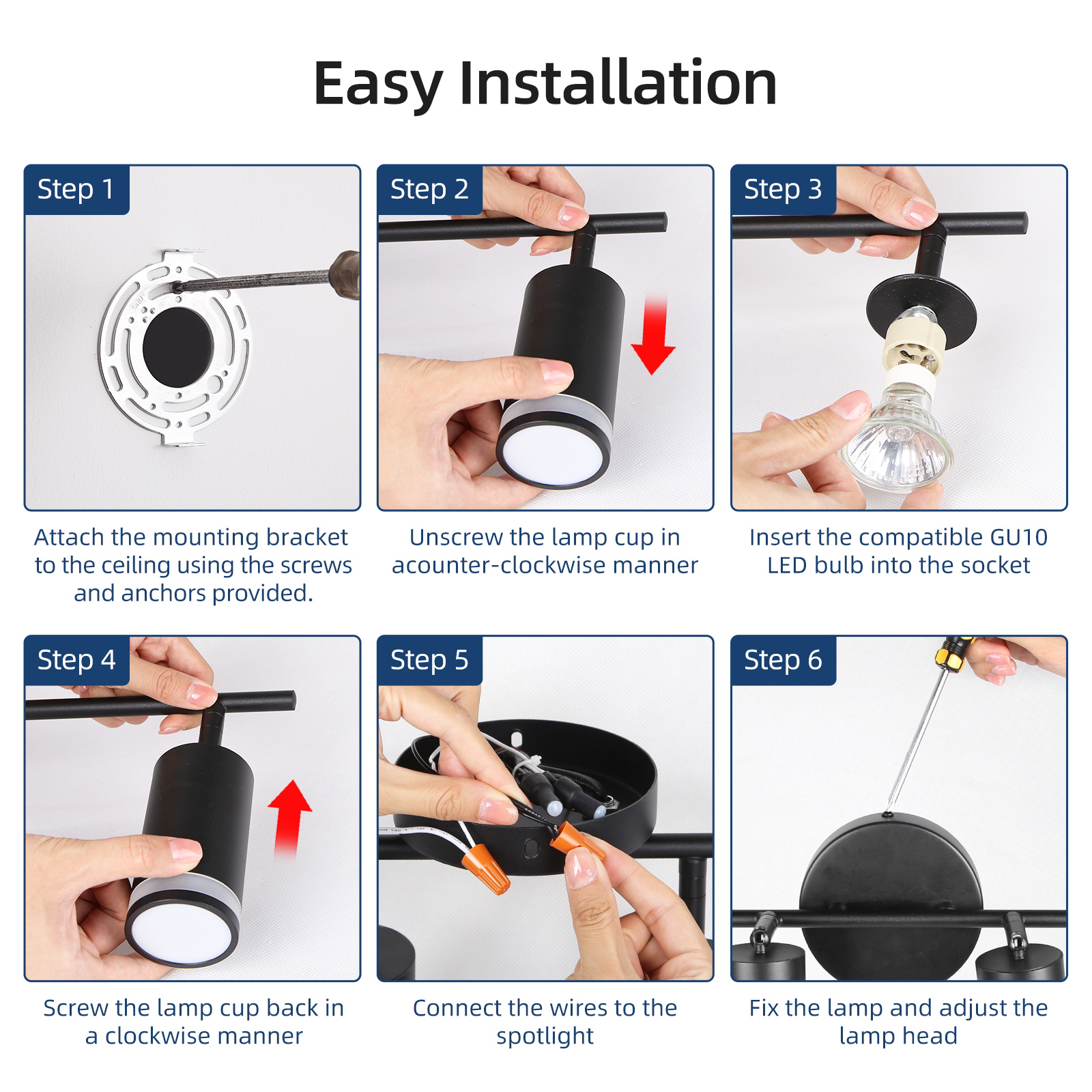 Easy Installation

Step 1

Attach the mounting bracket to the ceiling using the screws and anchors provided.

Step 2

Unscrew the lamp cup in acounter-clockwise manner

Step 3

Insert the compatible GU10 LED bulb into the socket

Step 4

Screw the lamp cup back in a clockwise manner

Step 5

Connect the wires to the spotlight

Step 6

Fix the lamp and adjust the lamp head