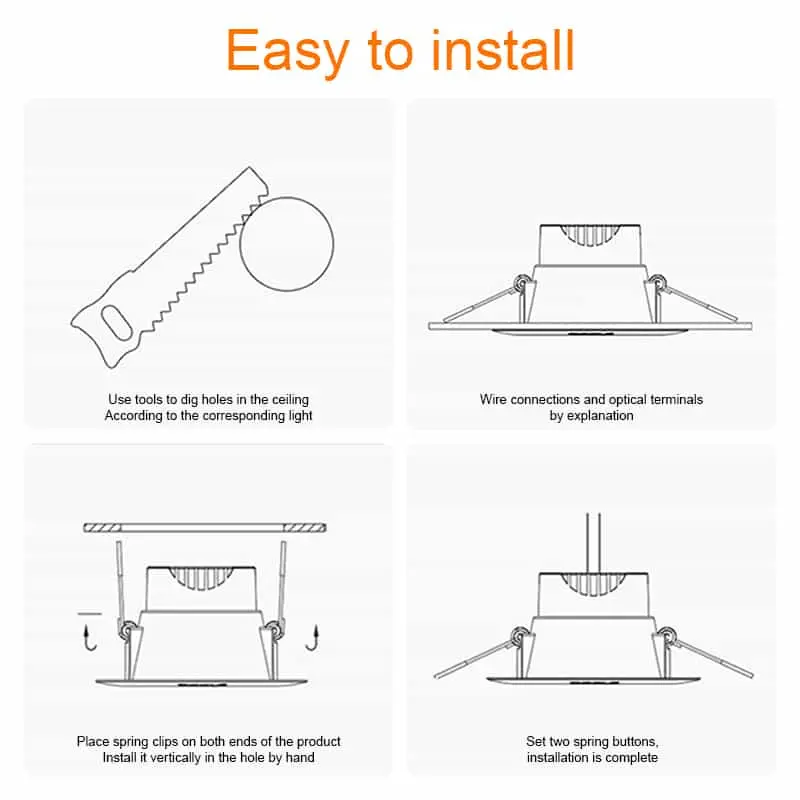 Easy to install

Use tools to dig holes in the ceiling
According to the corresponding light

Wire connections and optical terminals
by explanation

Place spring clips on both ends of the product
Install it vertically in the hole by hand

Set two spring buttons,
installation is complete