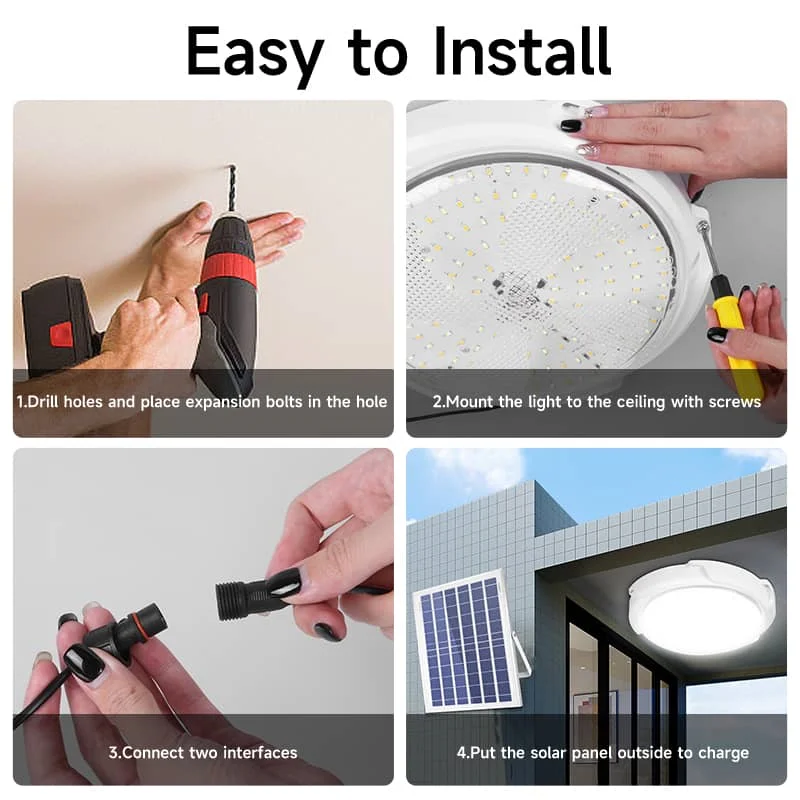 Easy to Install

1.Drill holes and place expansion bolts in the hole

2.Mount the light to the ceiling with screws

3.Connect two interfaces

4.Put the solar panel outside to charge