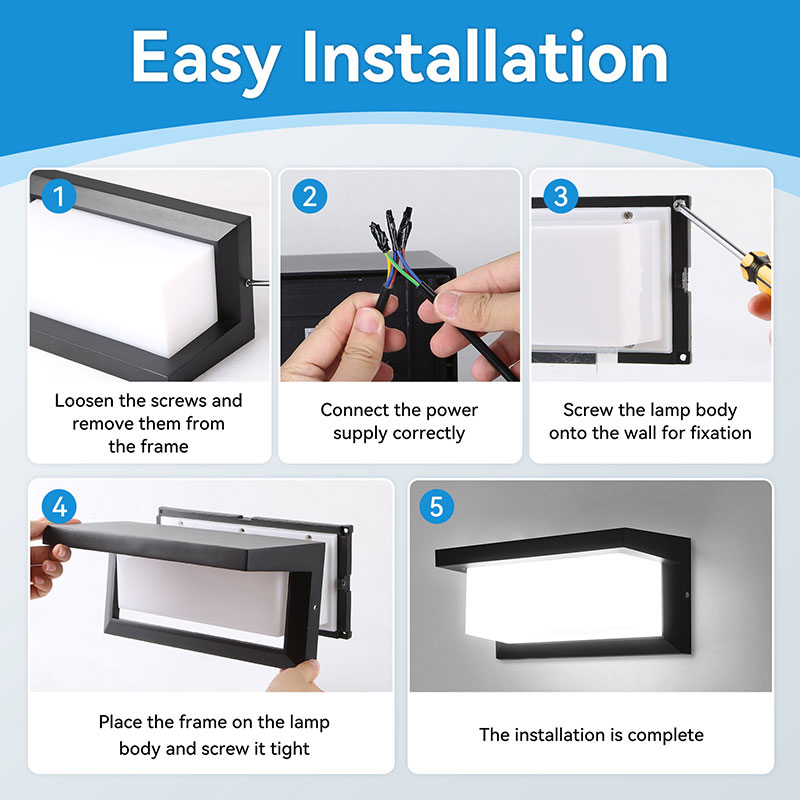 Easy Installation

1

Loosen the screws and remove them from the frame

2

Connect the power supply correctly

3

Screw the lamp body onto the wall for fixation

4

Place the frame on the lamp body and screw it tight

5

The installation is complete