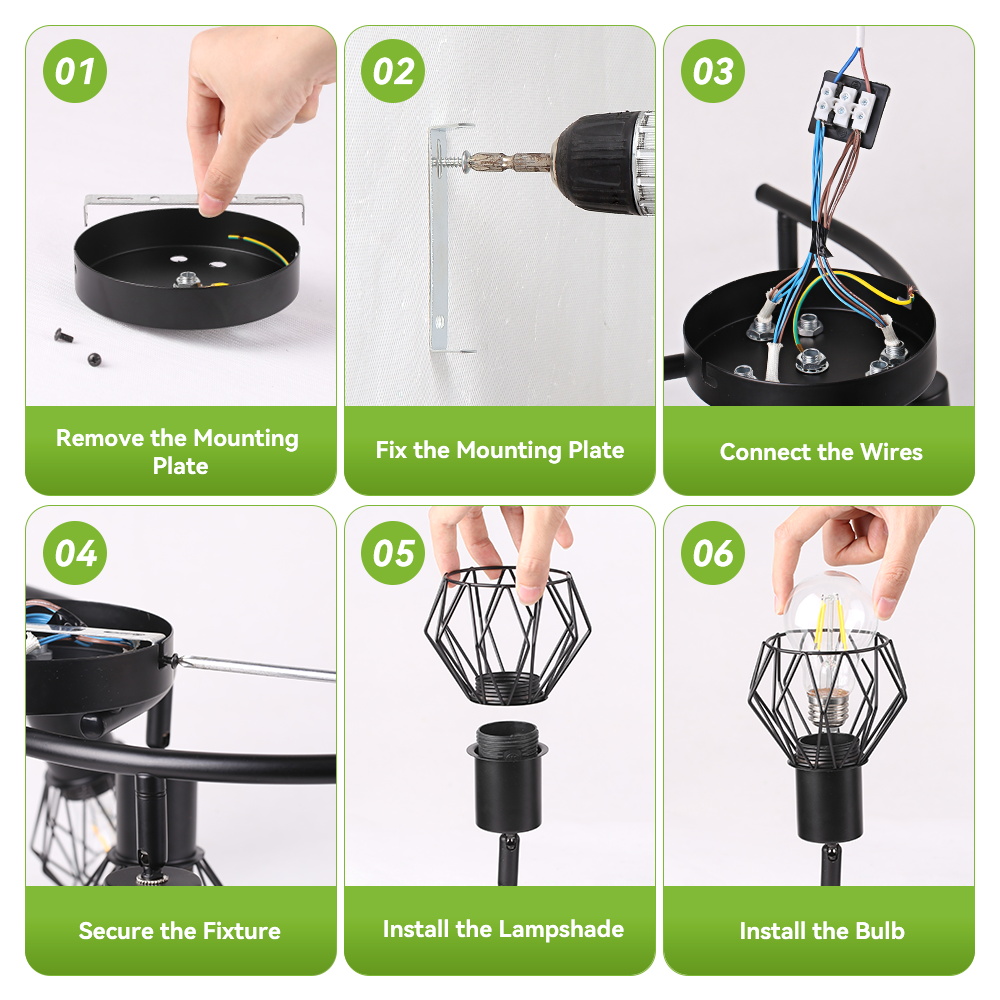 01

Remove the Mounting Plate

02

Fix the Mounting Plate

03

Connect the Wires

04

Secure the Fixture

05

Install the Lampshade

06

Install the Bulb