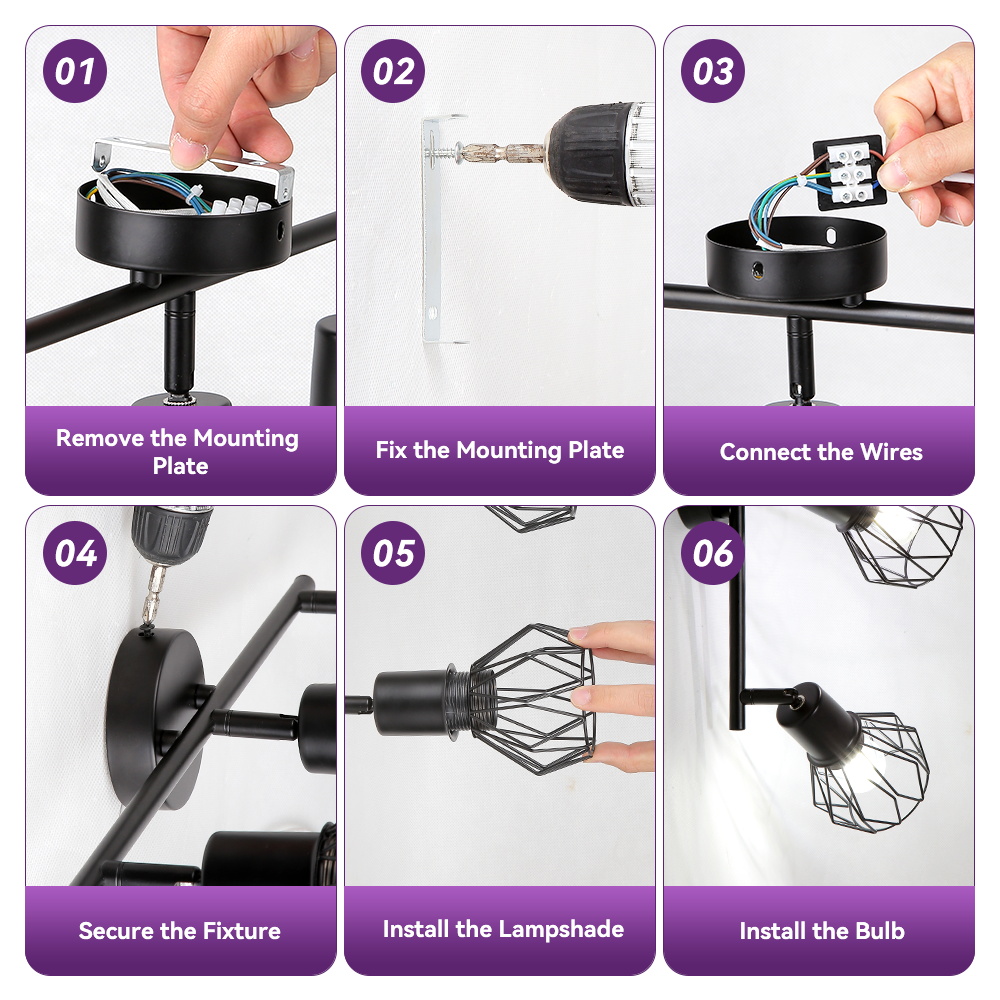 01
Remove the Mounting Plate

02
Fix the Mounting Plate

03
Connect the Wires

04
Secure the Fixture

05
Install the Lampshade

06
Install the Bulb