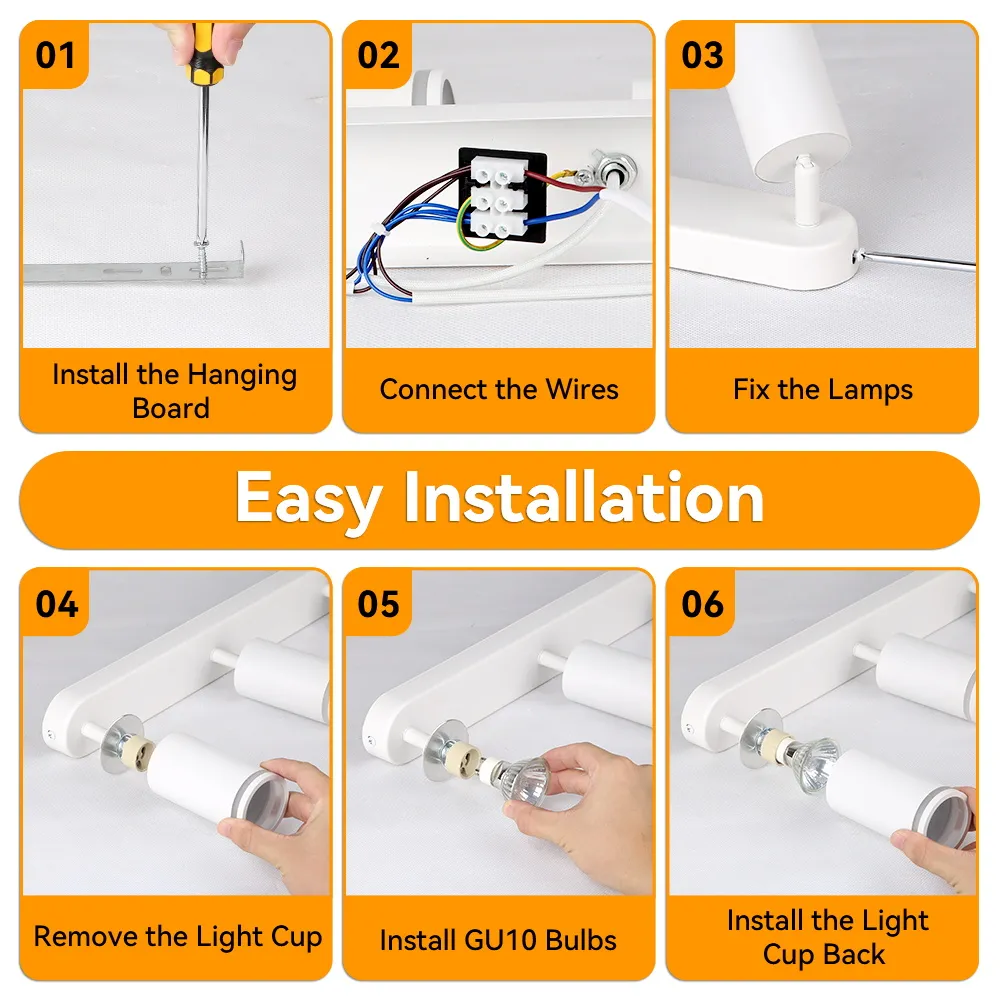 01

Install the Hanging Board

02

Connect the Wires

03

Fix the Lamps

Easy Installation

04

Remove the Light Cup

05

Install GU10 Bulbs

06

Install the Light Cup Back