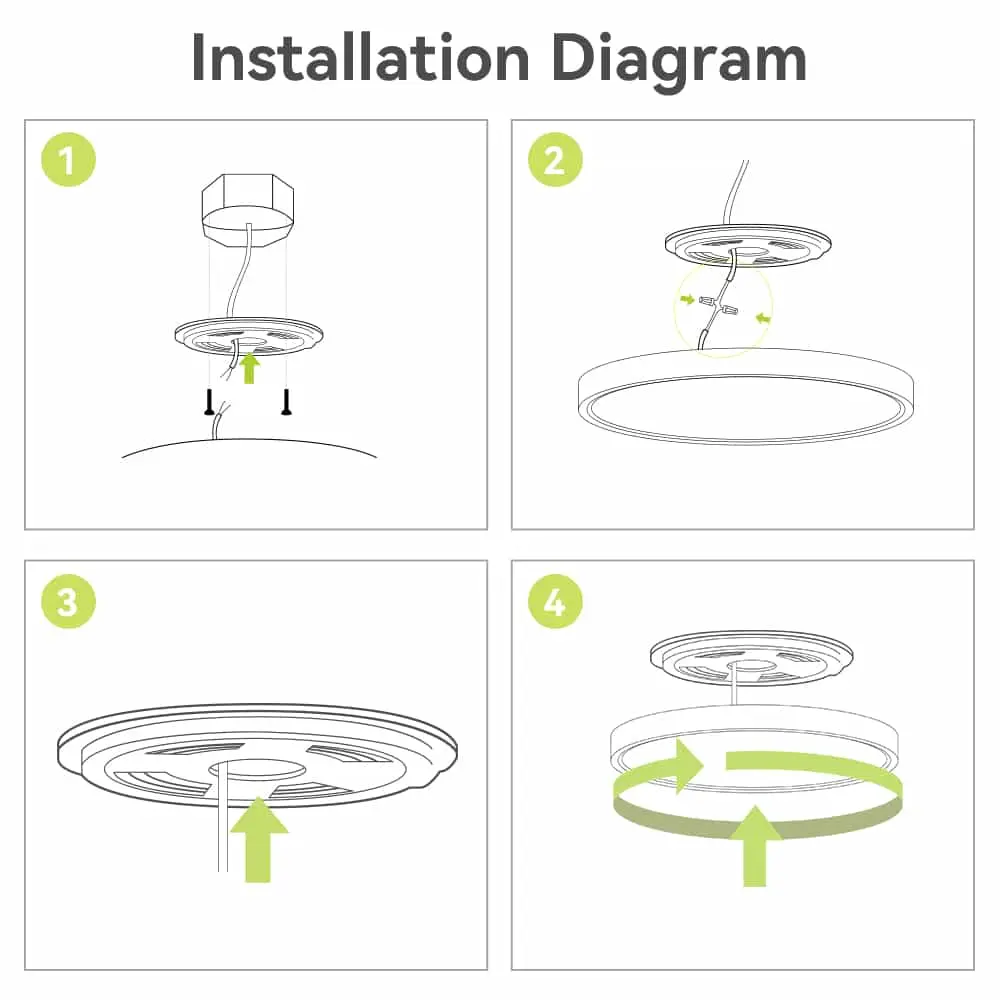 Installation Diagram

1

2

3

4