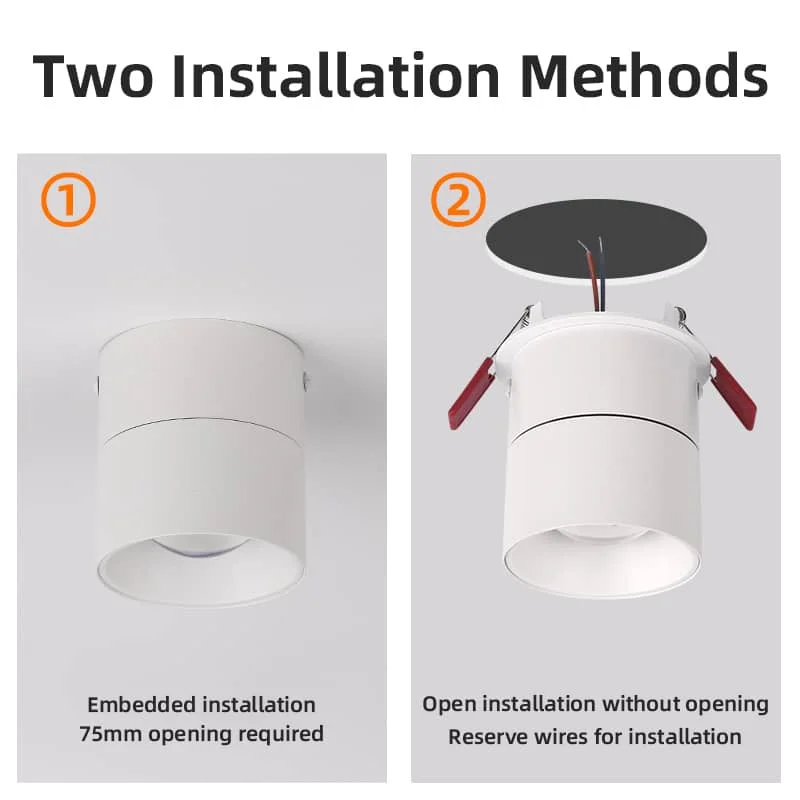 Two Installation Methods

①

Embedded installation
75mm opening required

②

Open installation without opening
Reserve wires for installation