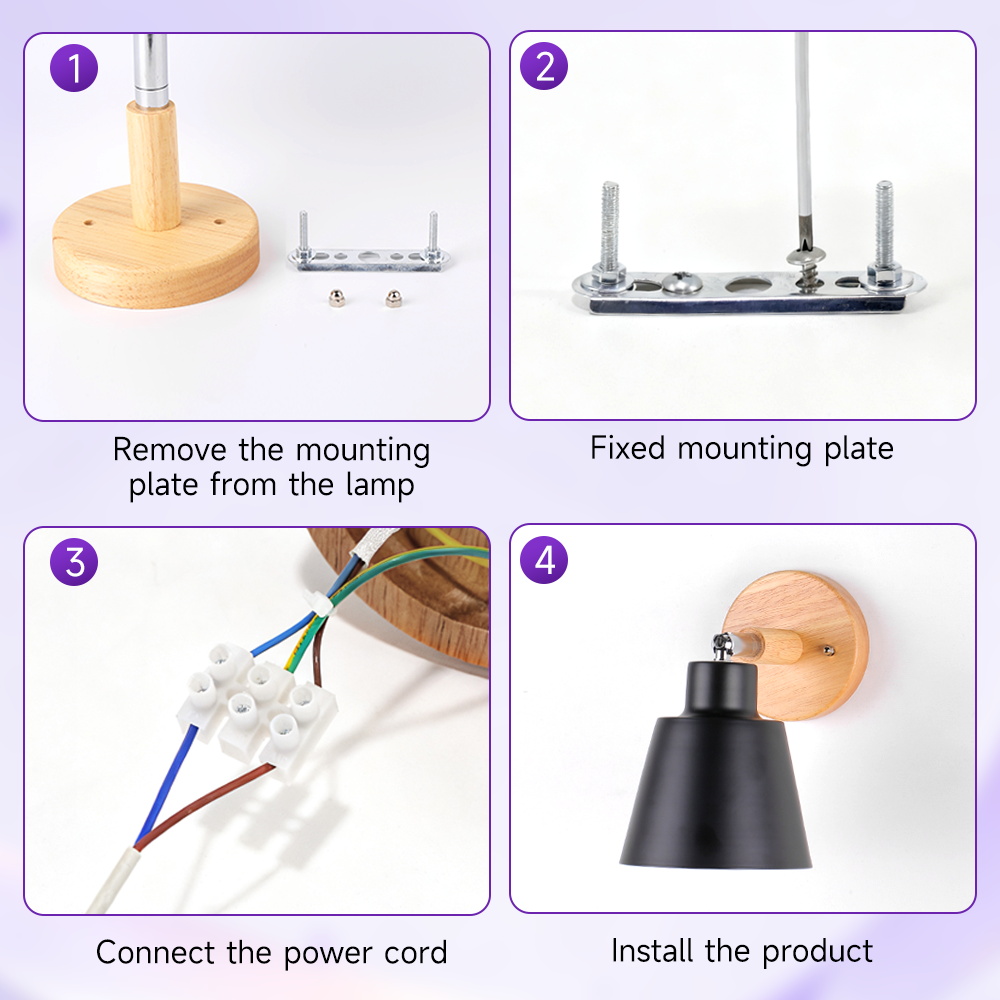 1

Remove the mounting plate from the lamp

2

Fixed mounting plate

3

Connect the power cord

4

Install the product