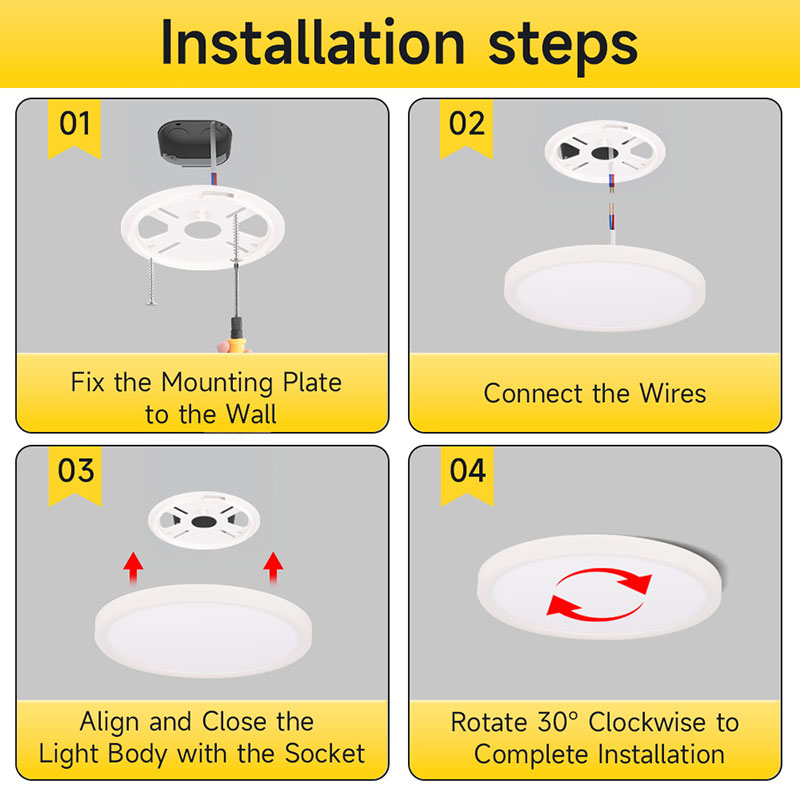 Installation steps

01

Fix the Mounting Plate to the Wall

02

Connect the Wires

03

Align and Close the Light Body with the Socket

04

Rotate 30° Clockwise to Complete Installation