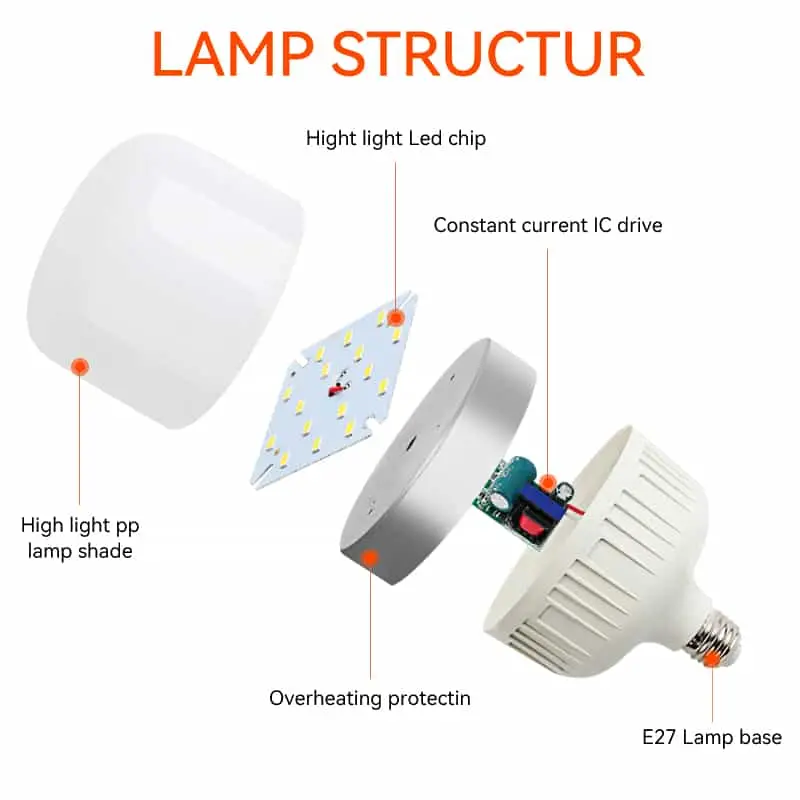 LAMP STRUCTUR

Hight light Led chip

Constant current IC drive

High light pp lamp shade

Overheating protectin

E27 Lamp base