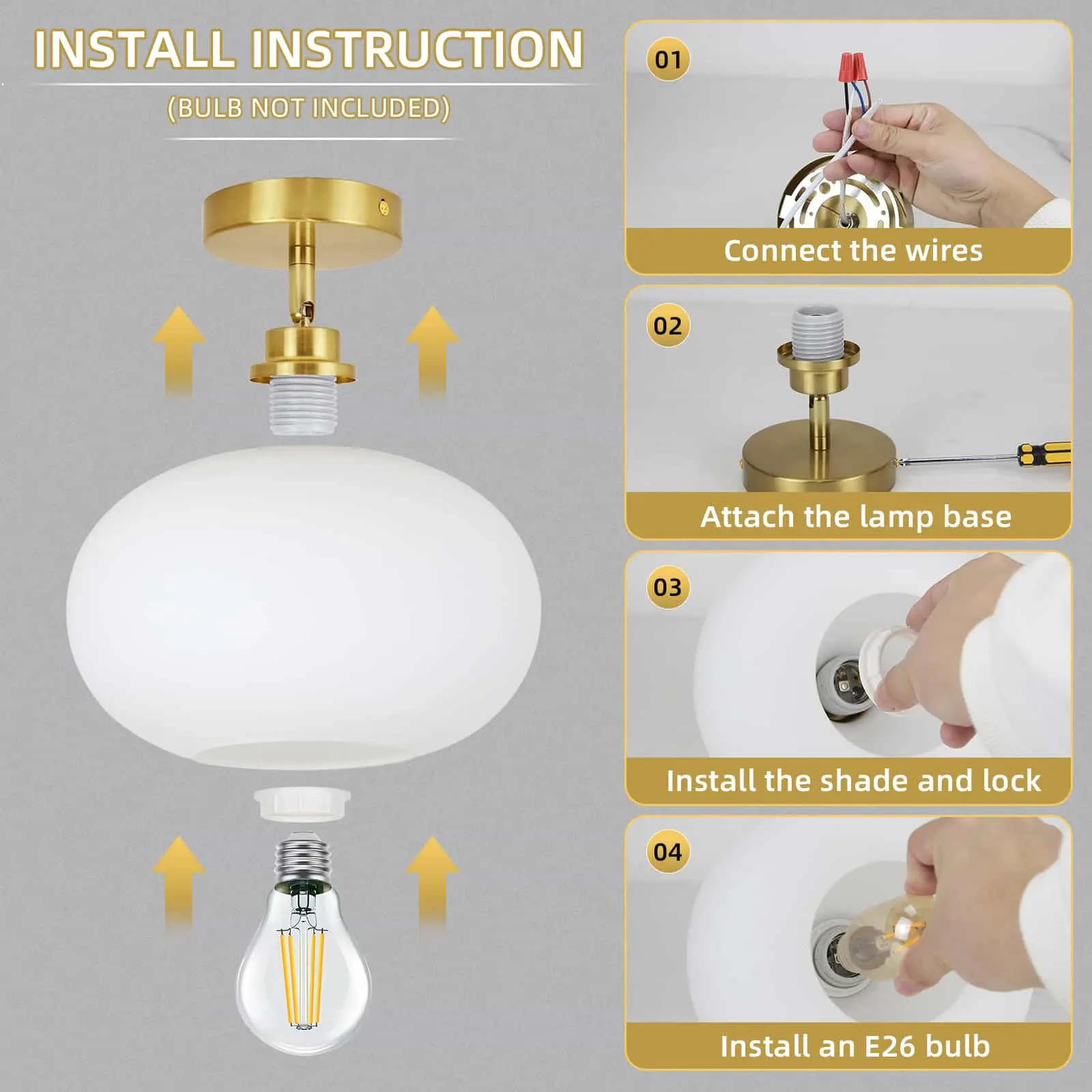 INSTALL INSTRUCTION

(BULB NOT INCLUDED)

01

Connect the wires

02

Attach the lamp base

03

Install the shade and lock

04

Install an E26 bulb