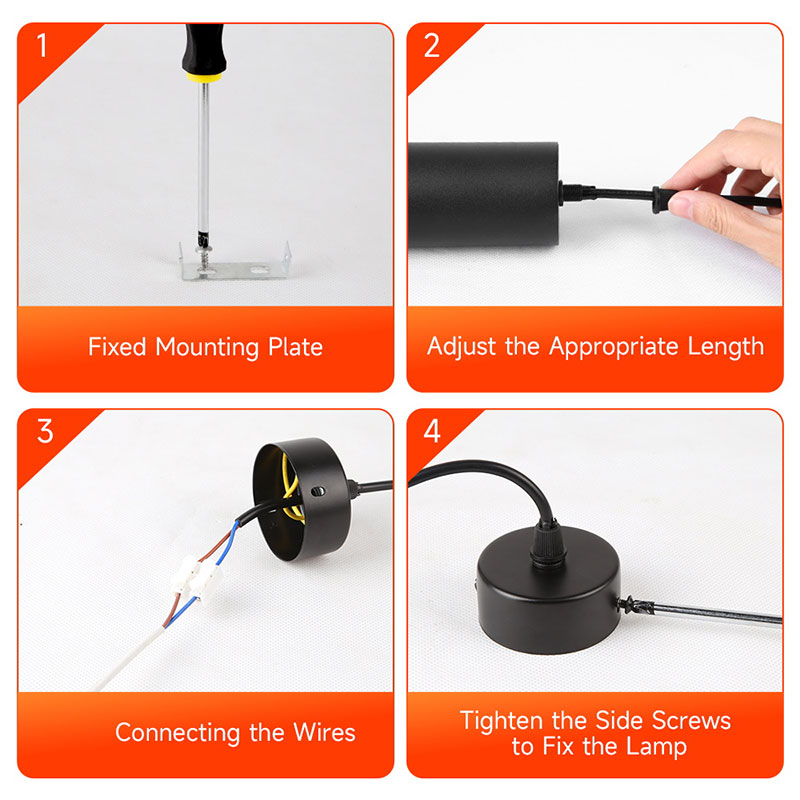 1

Fixed Mounting Plate

2

Adjust the Appropriate Length

3

Connecting the Wires

4

Tighten the Side Screws to Fix the Lamp