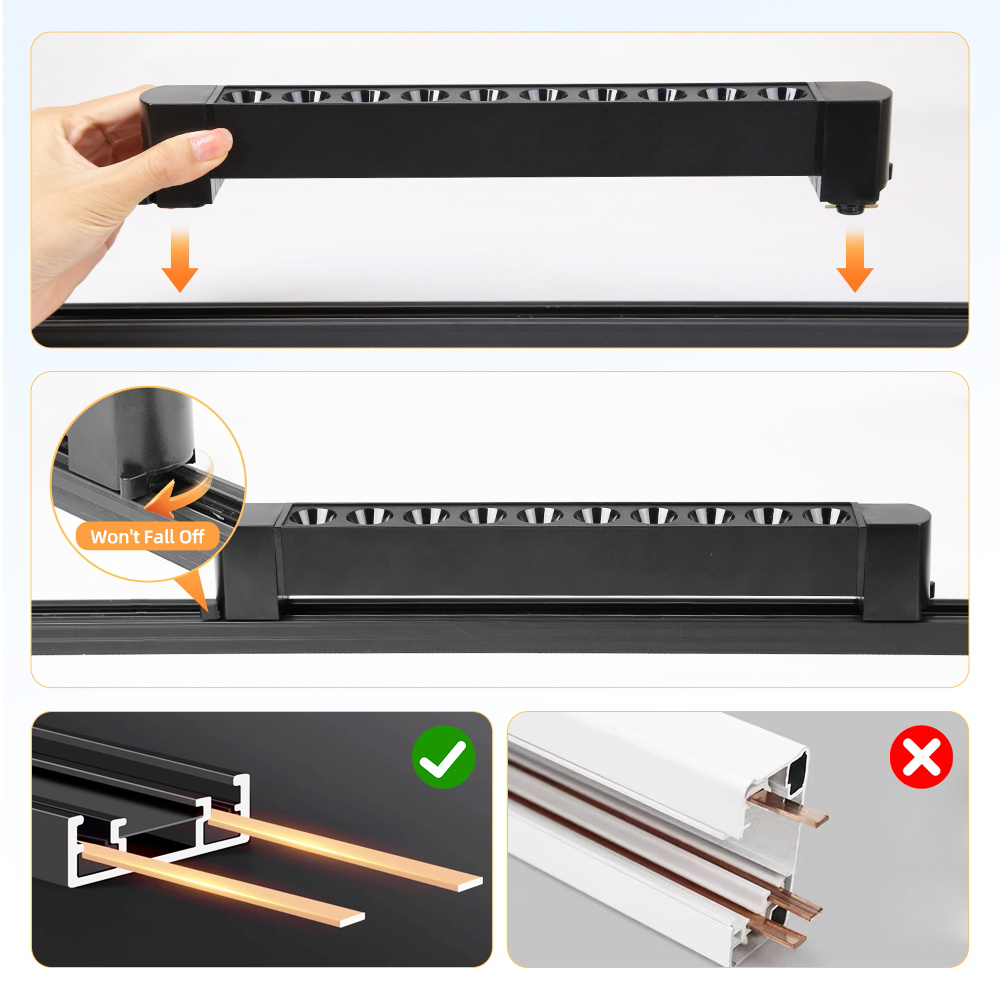 Won't Fall Off