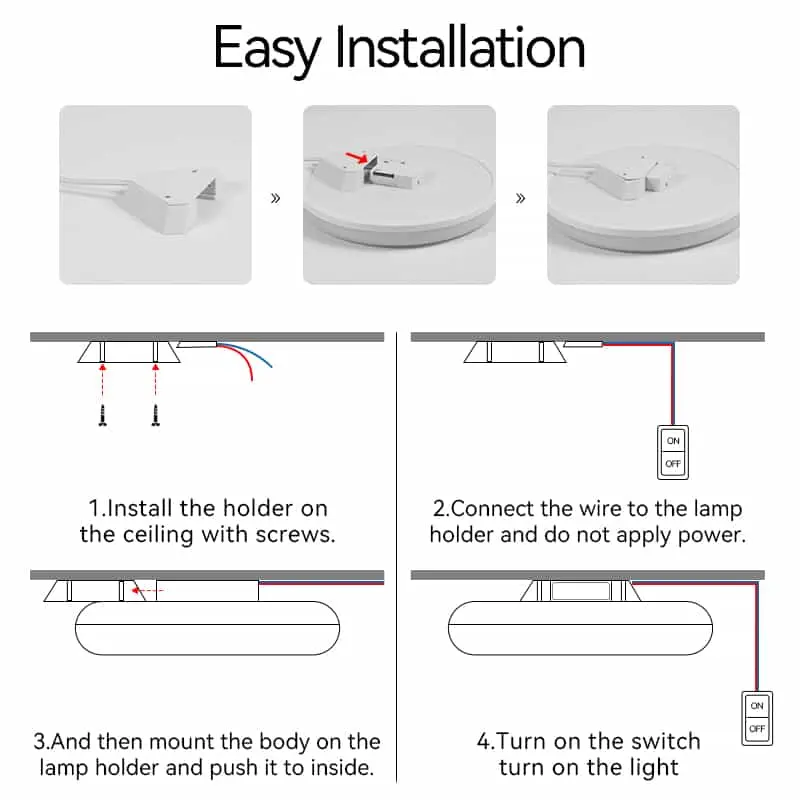 Easy Installation

»

»

1.Install the holder on the ceiling with screws.

ON

OFF

2.Connect the wire to the lamp holder and do not apply power.

3.And then mount the body on the lamp holder and push it to inside.

ON

OFF

4.Turn on the switch turn on the light