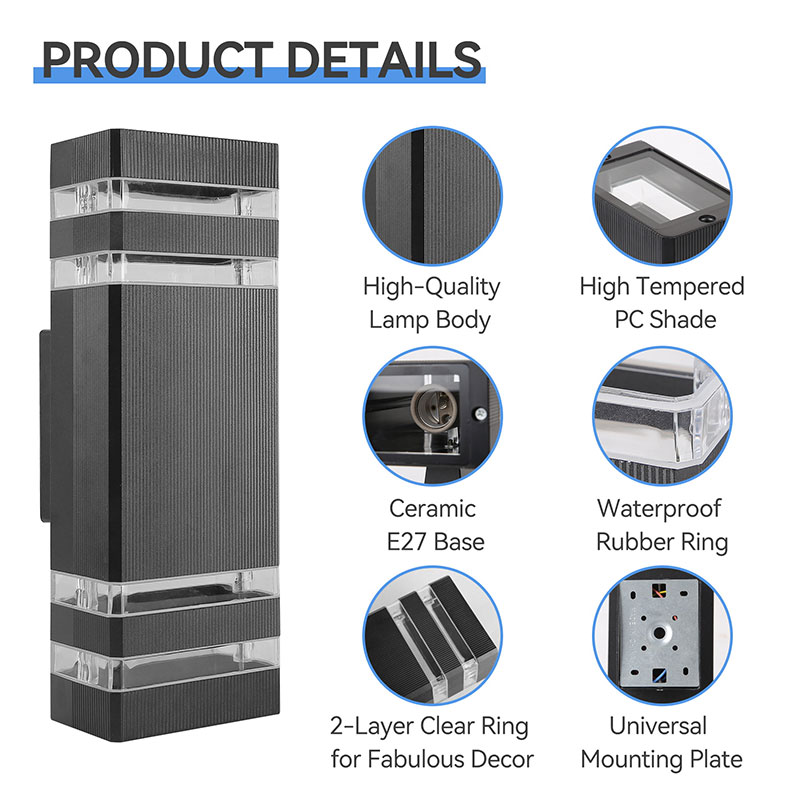 PRODUCT DETAILS

High-Quality Lamp Body

High Tempered PC Shade

Ceramic E27 Base

Waterproof Rubber Ring

2-Layer Clear Ring for Fabulous Decor

Universal Mounting Plate