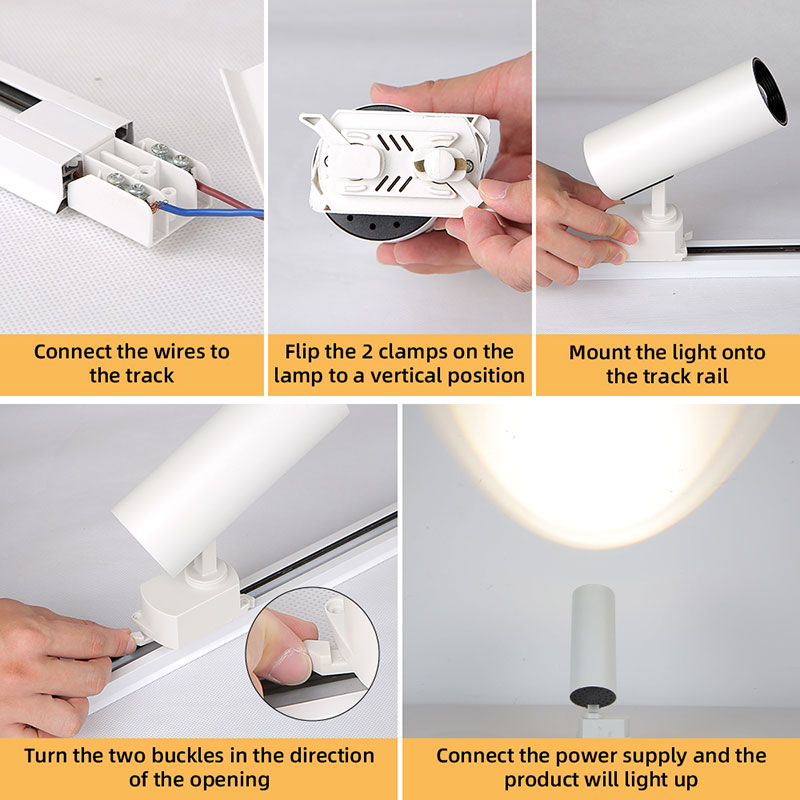 Connect the wires to the track

Flip the 2 clamps on the lamp to a vertical position

Mount the light onto the track rail

Turn the two buckles in the direction of the opening

Connect the power supply and the product will light up