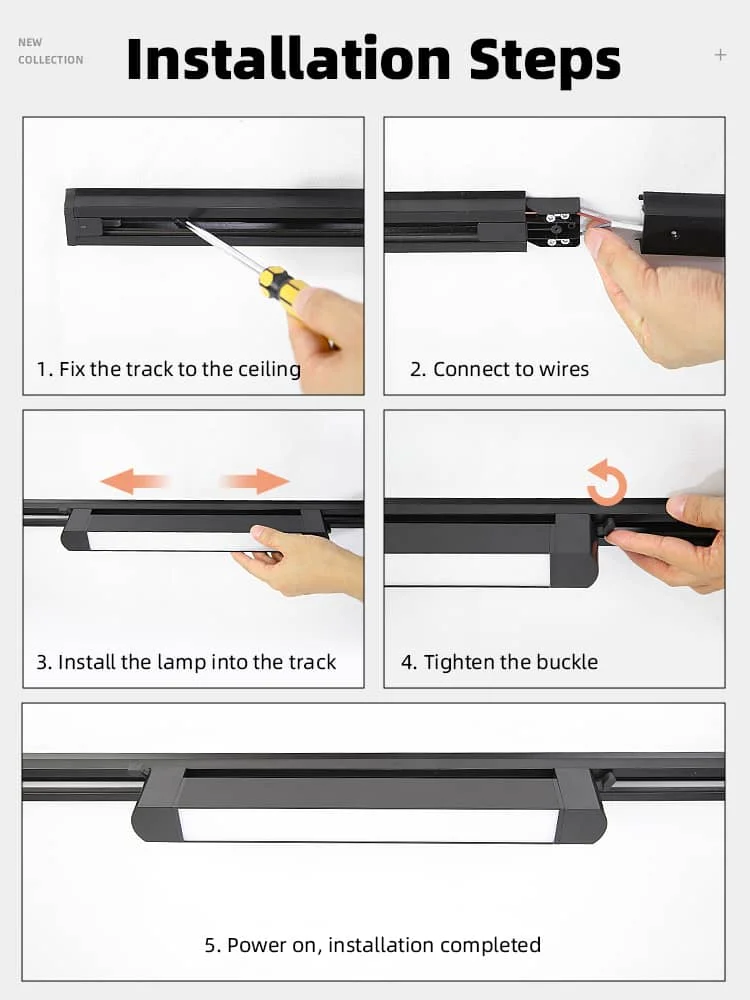 NEW COLLECTION

Installation Steps

+

1. Fix the track to the ceiling

2. Connect to wires

3. Install the lamp into the track

4. Tighten the buckle

5. Power on, installation completed